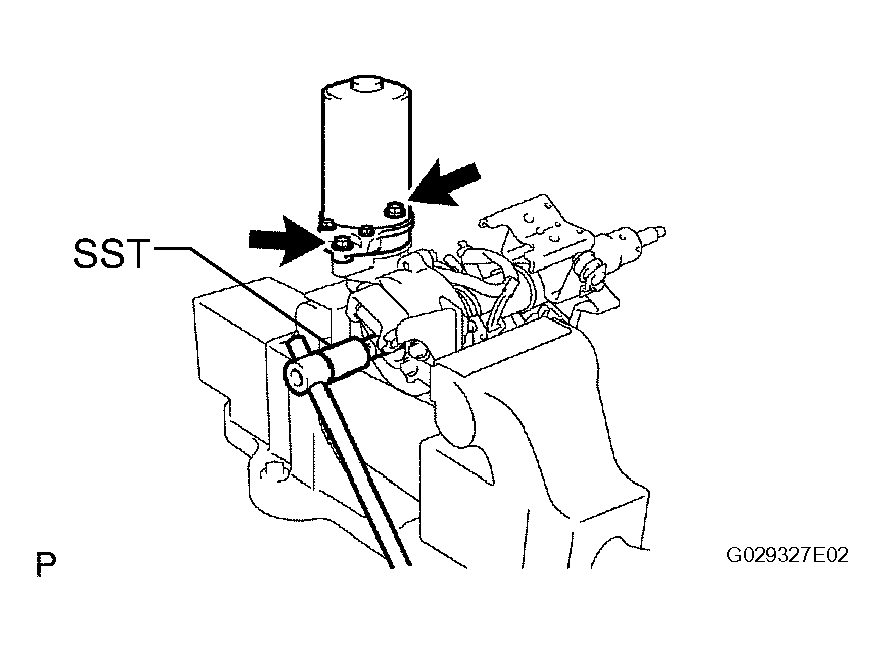 SST

P

G029327E02