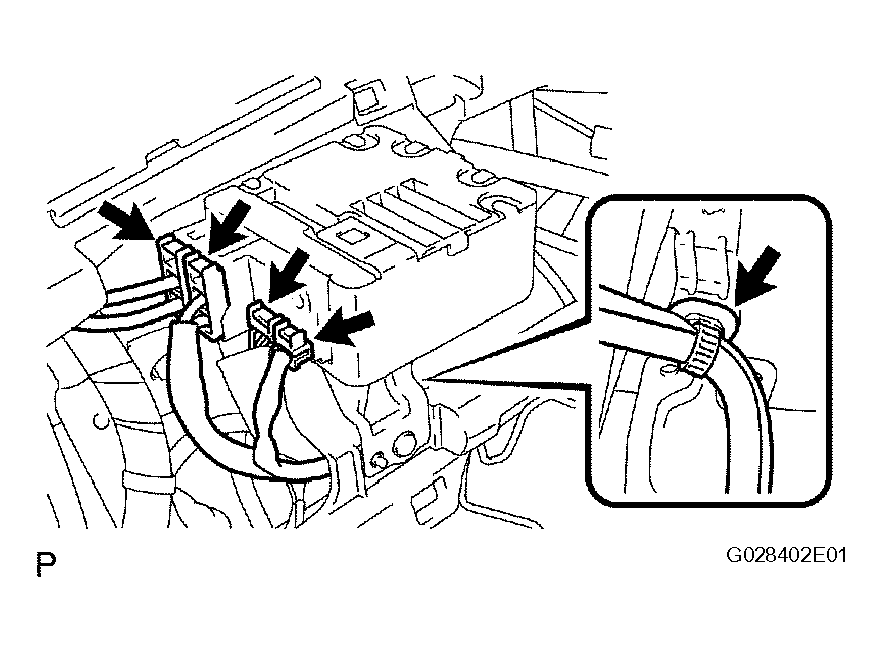 P

G028402E01