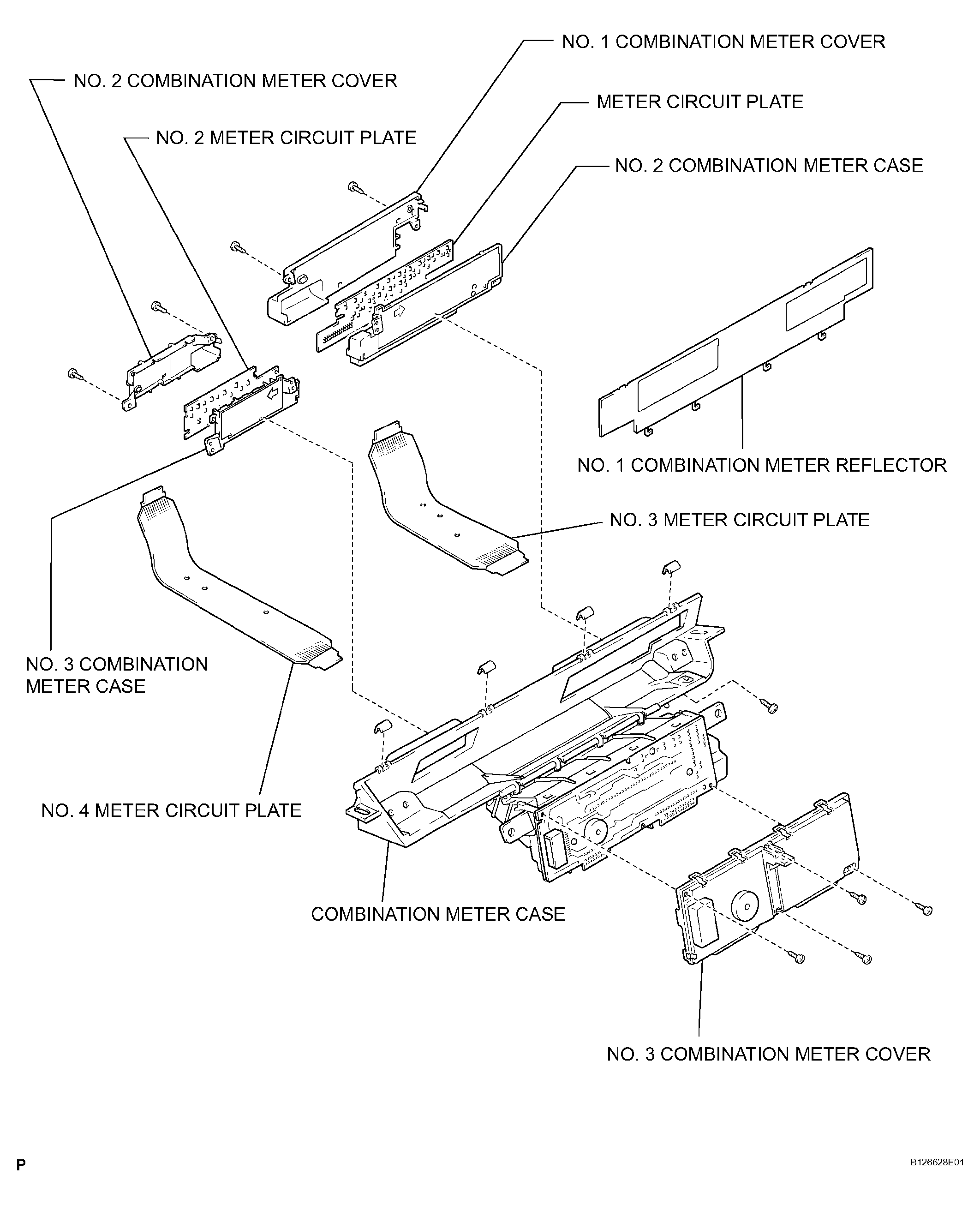 NO. 1 COMBINATION METER COVER

NO. 2 COMBINATION METER COVER

METER CIRCUIT PLATE

NO. 2 METER CIRCUIT PLATE

NO. 2 COMBINATION METER CASE

NO. 1 COMBINATION METER REFLECTOR

NO. 3 METER CIRCUIT PLATE

NO. 3 COMBINATION METER CASE

NO. 4 METER CIRCUIT PLATE

COMBINATION METER CASE

NO. 3 COMBINATION METER COVER

P

B126628E01