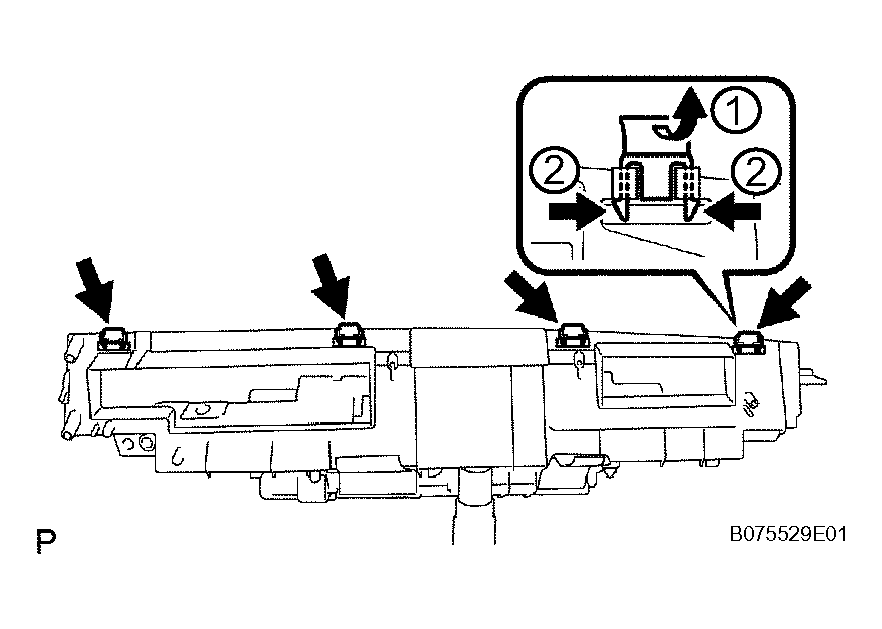 1
2
2
P
B075529E01