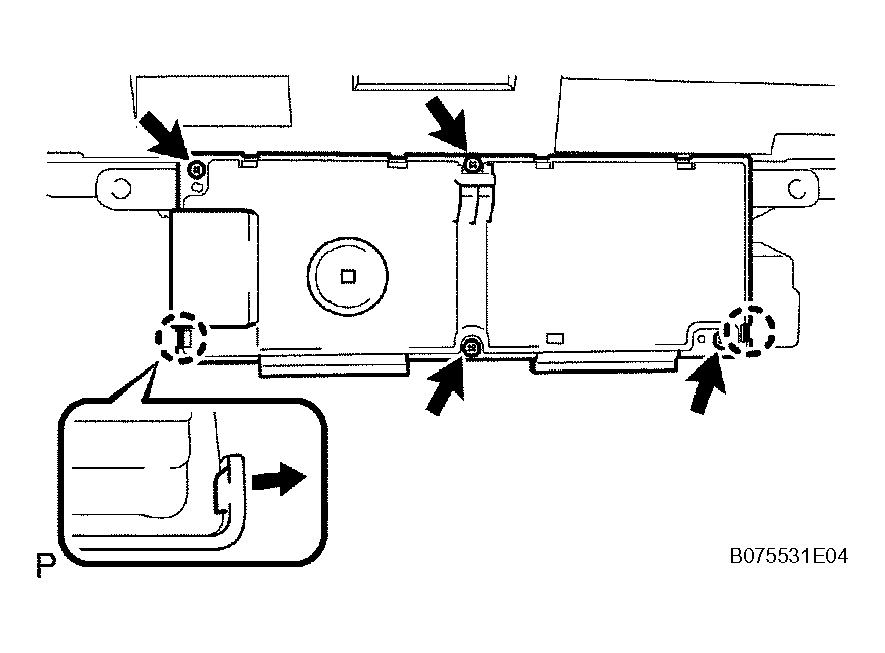 P

B075531E04