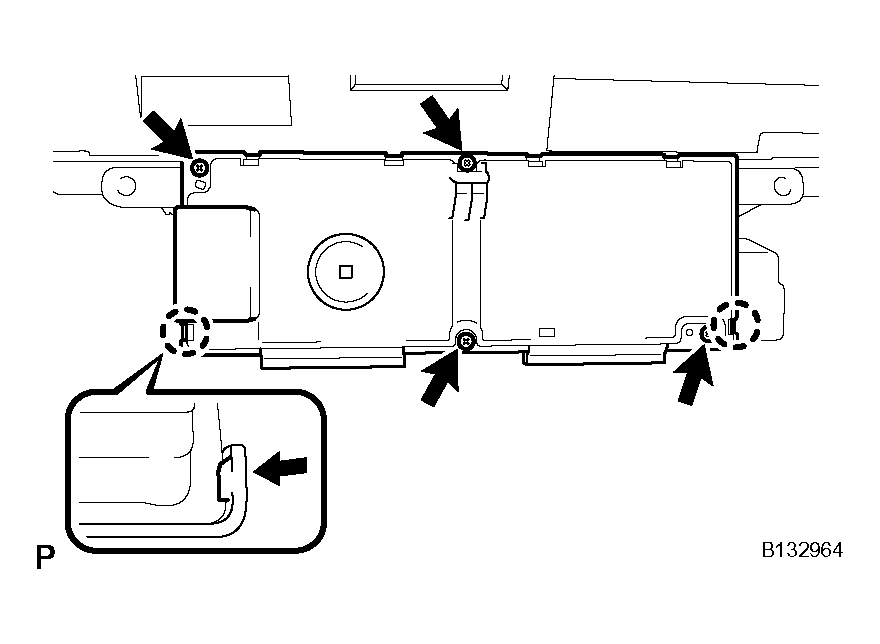 P

B132964