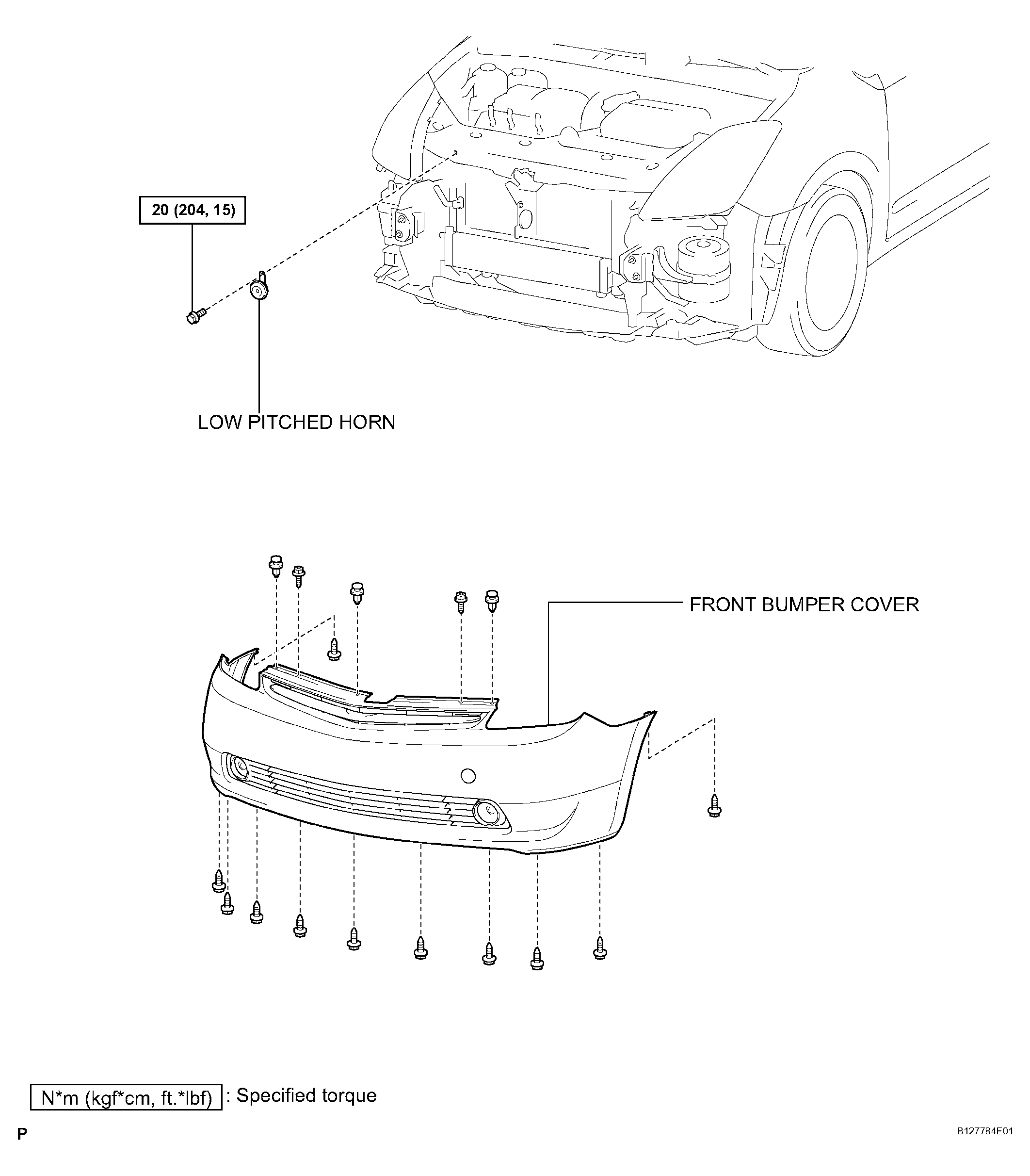 20 (204, 15)

LOW PITCHED HORN

FRONT BUMPER COVER

N*m (kgf*cm, ft.*lbf) : Specified torque

P

B127784E01