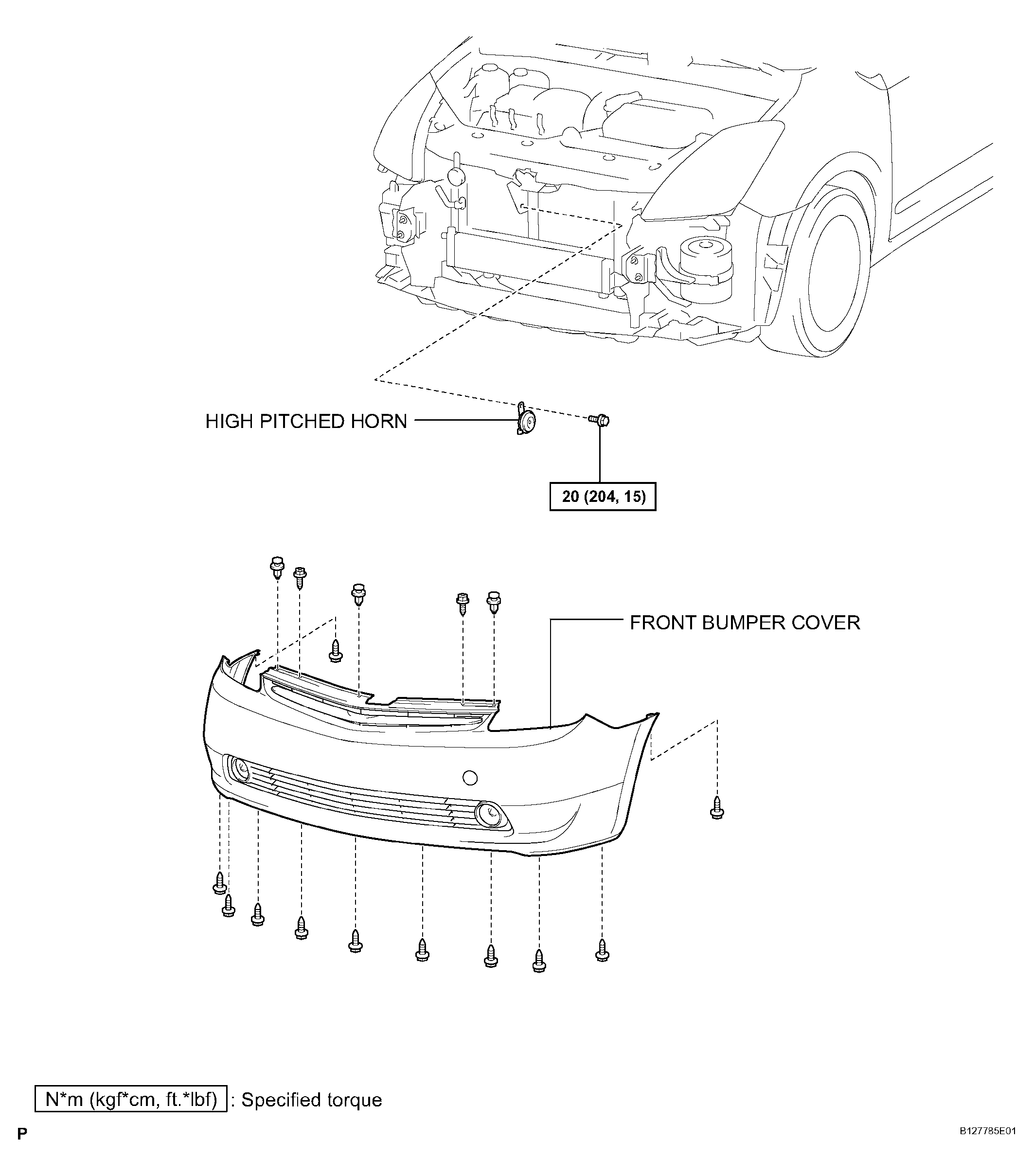 HIGH PITCHED HORN

20 (204, 15)

FRONT BUMPER COVER

N*m (kgf*cm, ft.*lbf) : Specified torque

P

B127785E01