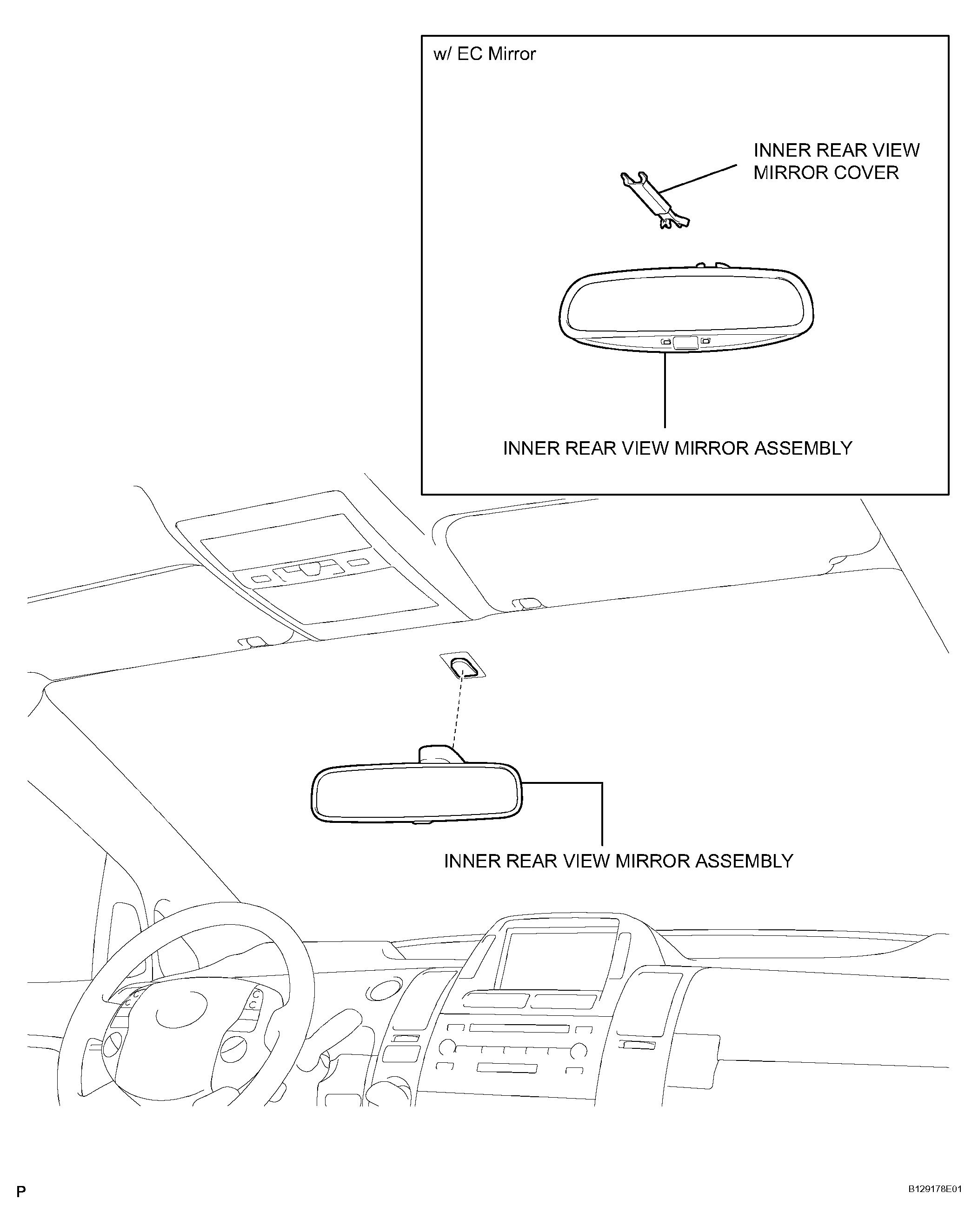 w/ EC Mirror

INNER REAR VIEW MIRROR COVER

INNER REAR VIEW MIRROR ASSEMBLY

INNER REAR VIEW MIRROR ASSEMBLY

P

B129178E01