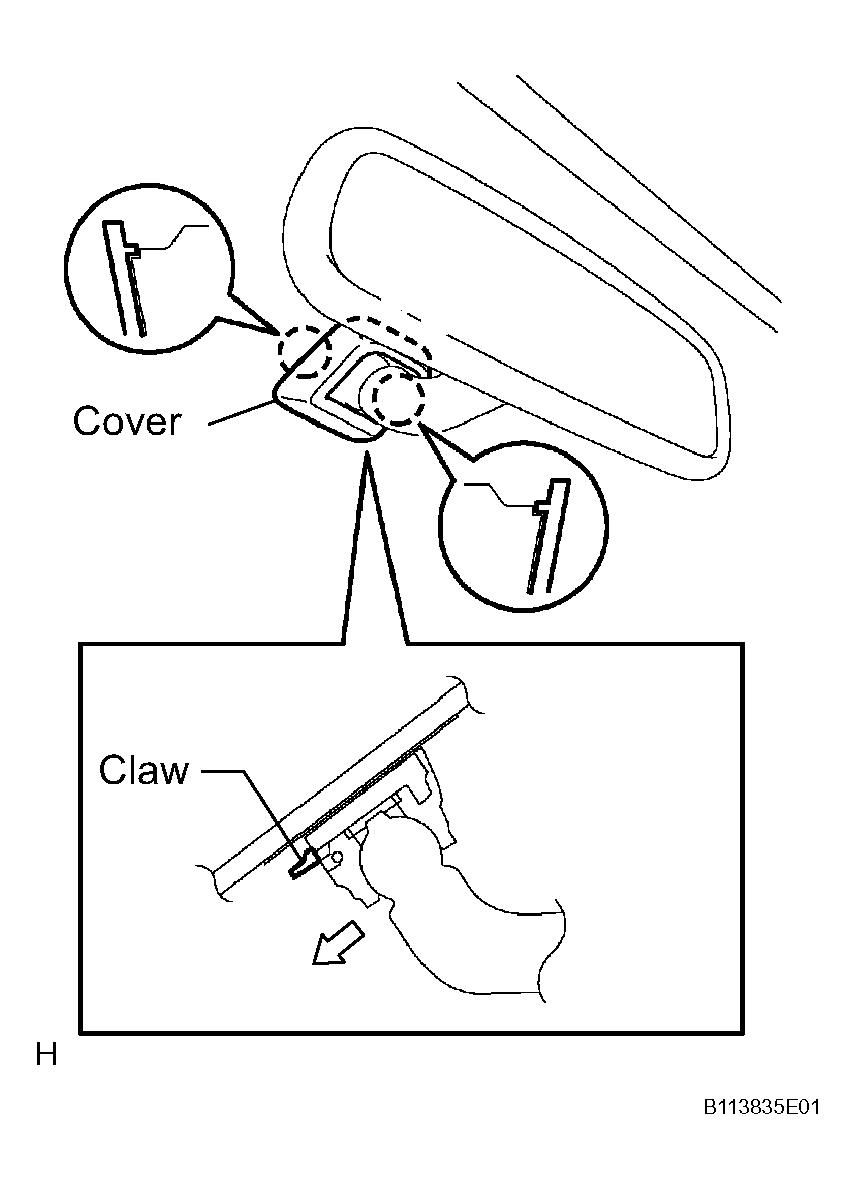 Cover

Claw

H

B113835E01