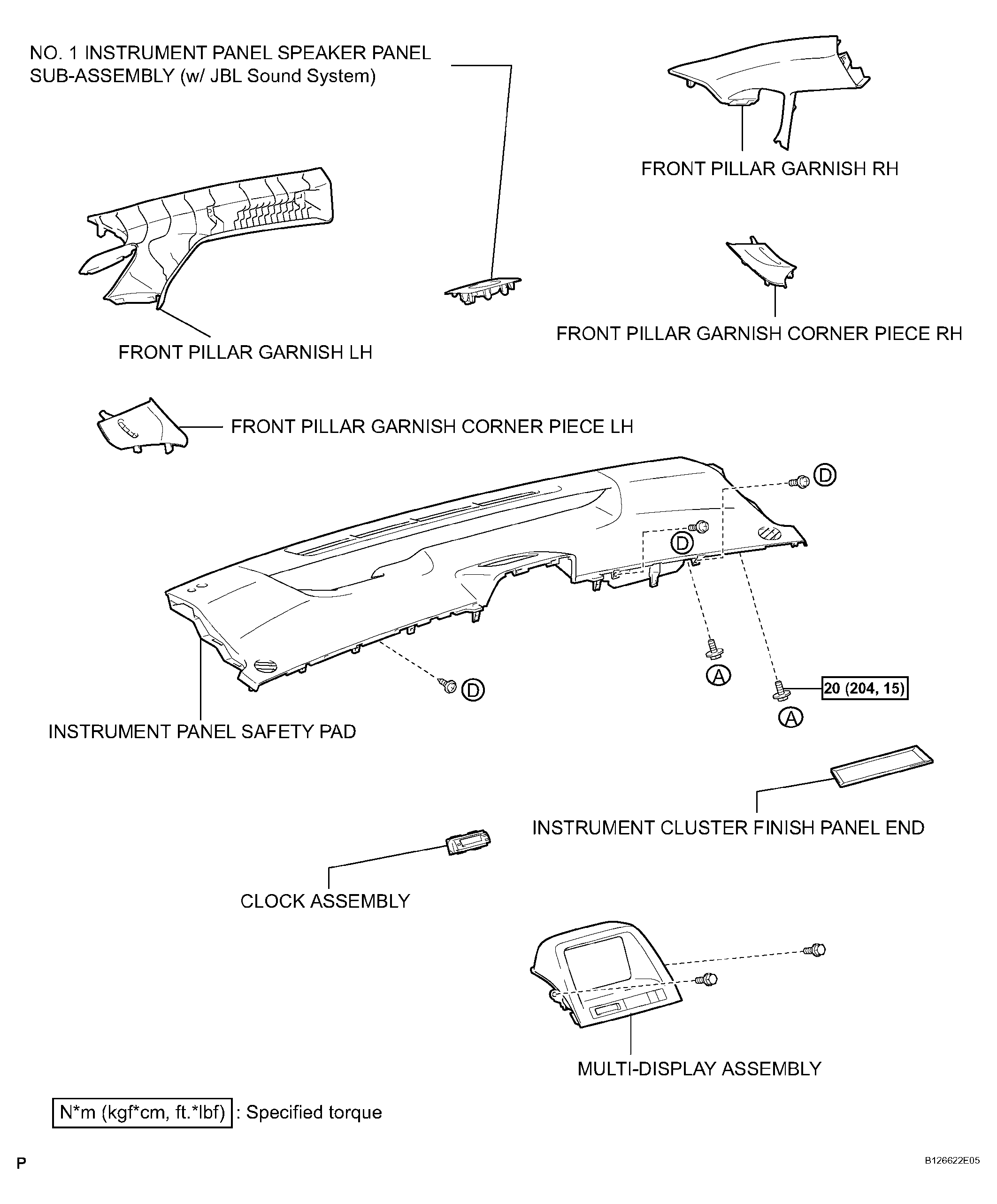 NO. 1 INSTRUMENT PANEL SPEAKER PANEL SUB-ASSEMBLY (w/ JBL Sound System)

FRONT PILLAR GARNISH RH

FRONT PILLAR GARNISH LH

FRONT PILLAR GARNISH CORNER PIECE RH

FRONT PILLAR GARNISH CORNER PIECE LH

D

D

D

A

A

20 (204, 15)

INSTRUMENT PANEL SAFETY PAD

INSTRUMENT CLUSTER FINISH PANEL END

CLOCK ASSEMBLY

MULTI-DISPLAY ASSEMBLY

N*m (kgf*cm, ft.*lbf) : Specified torque

P

B126622E05