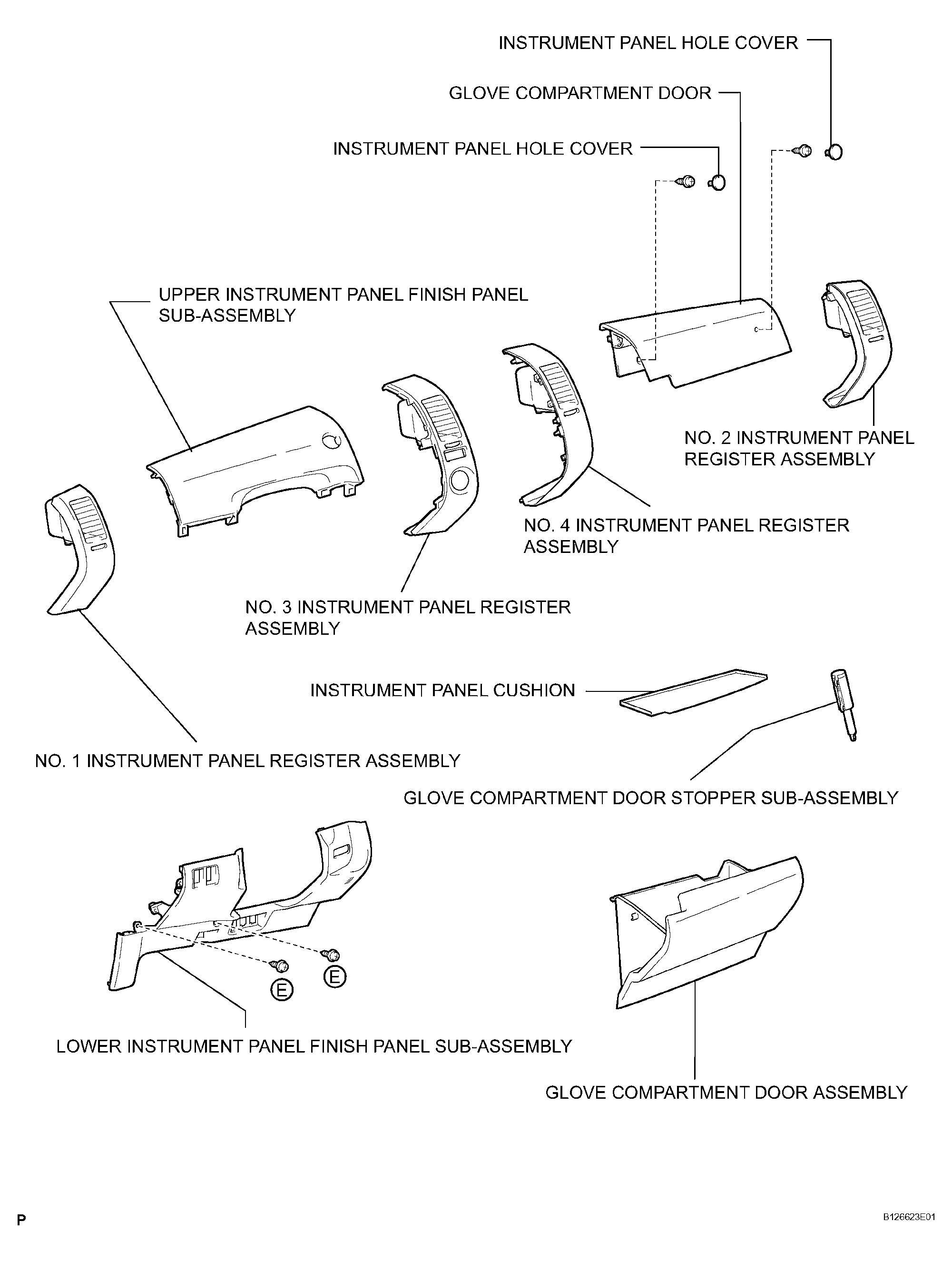 INSTRUMENT PANEL HOLE COVER

GLOVE COMPARTMENT DOOR

INSTRUMENT PANEL HOLE COVER

UPPER INSTRUMENT PANEL FINISH PANEL SUB-ASSEMBLY

NO. 2 INSTRUMENT PANEL REGISTER ASSEMBLY

NO. 4 INSTRUMENT PANEL REGISTER ASSEMBLY

NO. 3 INSTRUMENT PANEL REGISTER ASSEMBLY

INSTRUMENT PANEL CUSHION

NO. 1 INSTRUMENT PANEL REGISTER ASSEMBLY

GLOVE COMPARTMENT DOOR STOPPER SUB-ASSEMBLY

E

E

LOWER INSTRUMENT PANEL FINISH PANEL SUB-ASSEMBLY

GLOVE COMPARTMENT DOOR ASSEMBLY

P

B126623E01