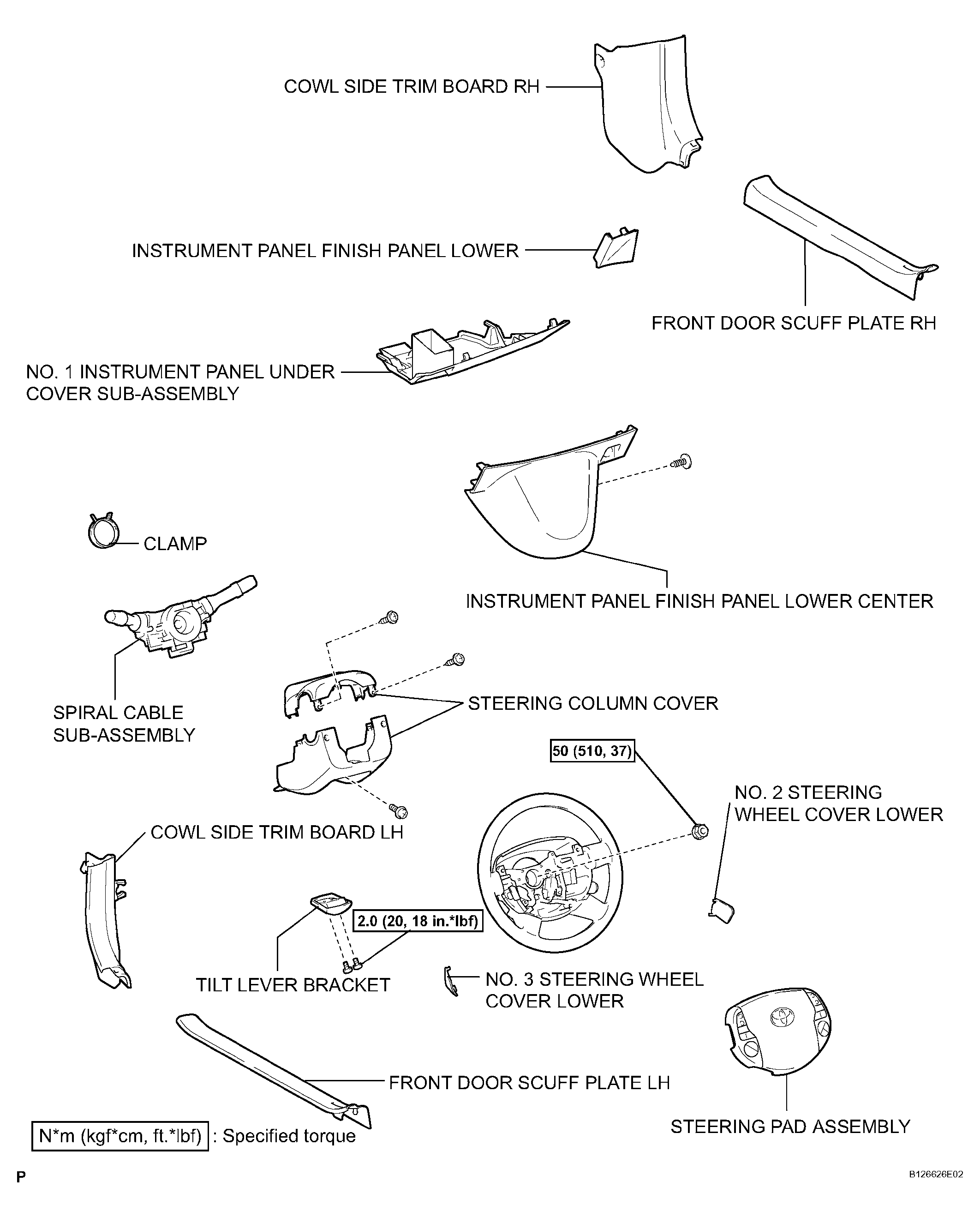 COWL SIDE TRIM BOARD RH

INSTRUMENT PANEL FINISH PANEL LOWER

FRONT DOOR SCUFF PLATE RH

NO. 1 INSTRUMENT PANEL UNDER COVER SUB-ASSEMBLY

CLAMP

INSTRUMENT PANEL FINISH PANEL LOWER CENTER

SPIRAL CABLE SUB-ASSEMBLY

STEERING COLUMN COVER

50 (510, 37)

NO. 2 STEERING WHEEL COVER LOWER

COWL SIDE TRIM BOARD LH

2.0 (20, 18 in.*lbf)

TILT LEVER BRACKET

NO. 3 STEERING WHEEL COVER LOWER

FRONT DOOR SCUFF PLATE LH

STEERING PAD ASSEMBLY

N*m (kgf*cm, ft.*lbf) : Specified torque

P

B126626E02