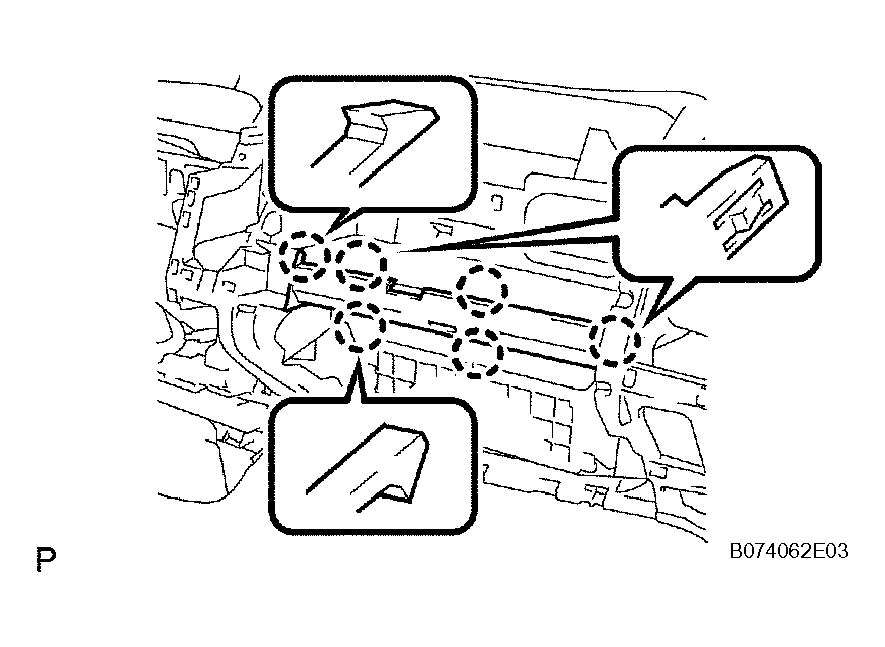 P

B074062E03