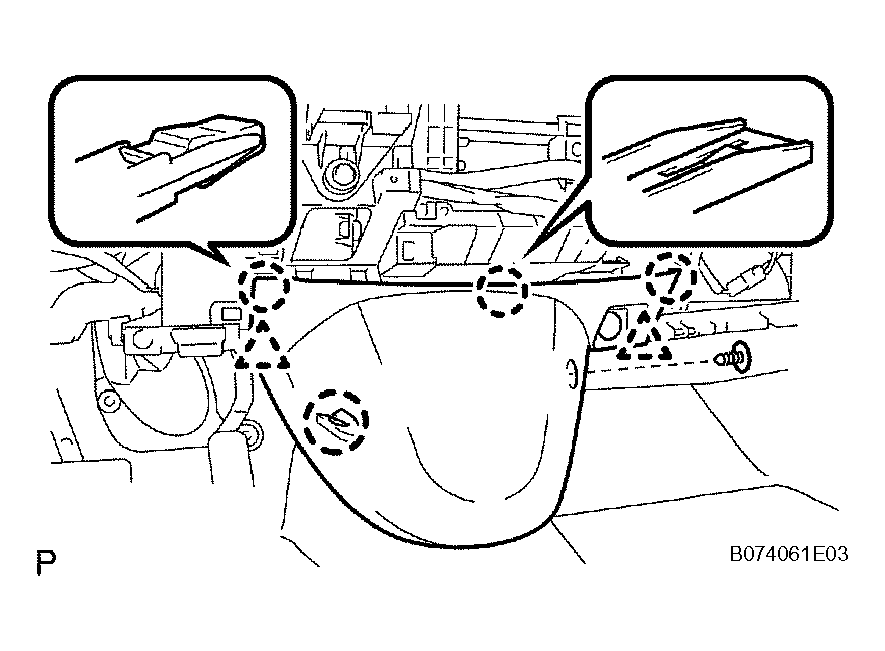 P

B074061E03