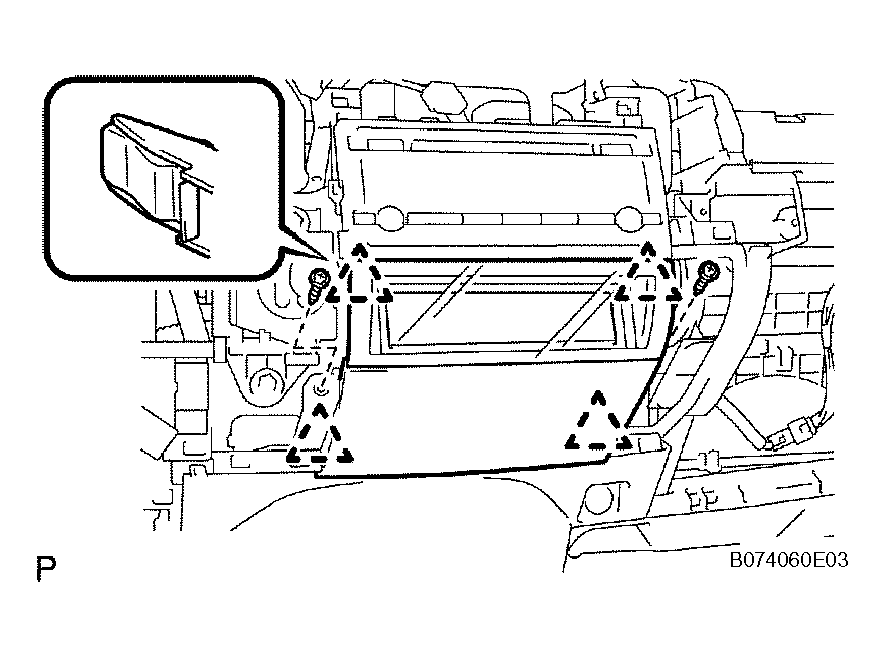 P

B074060E03