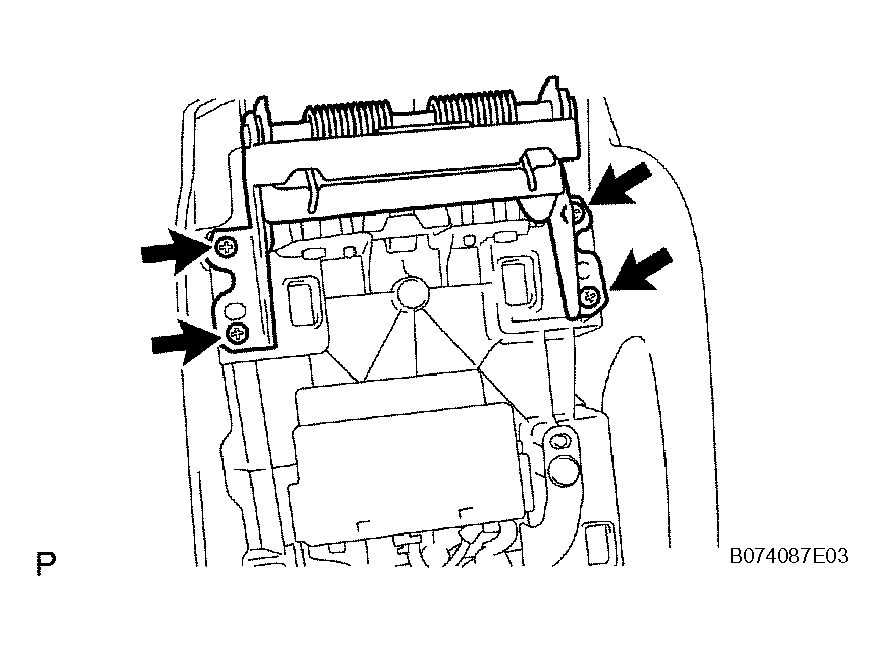 P

B074087E03