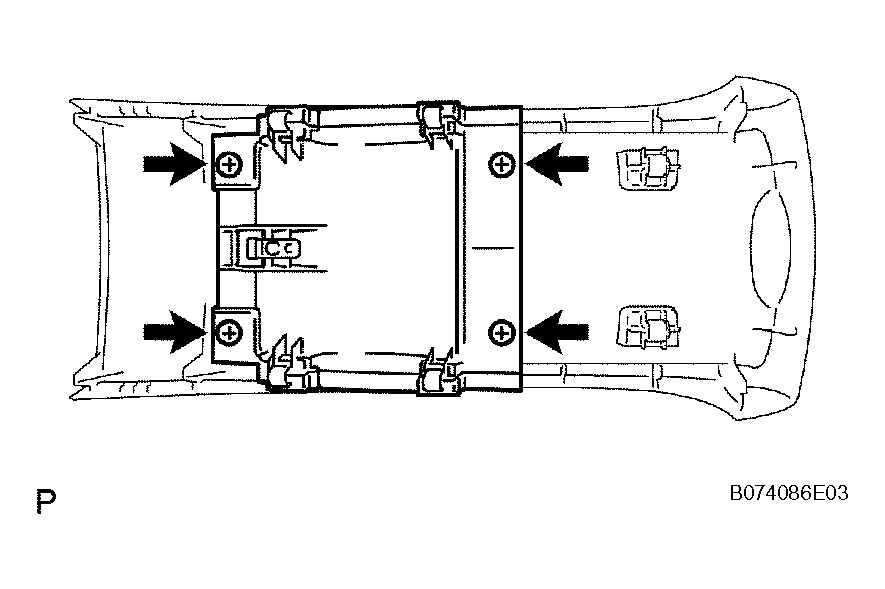 P

B074086E03