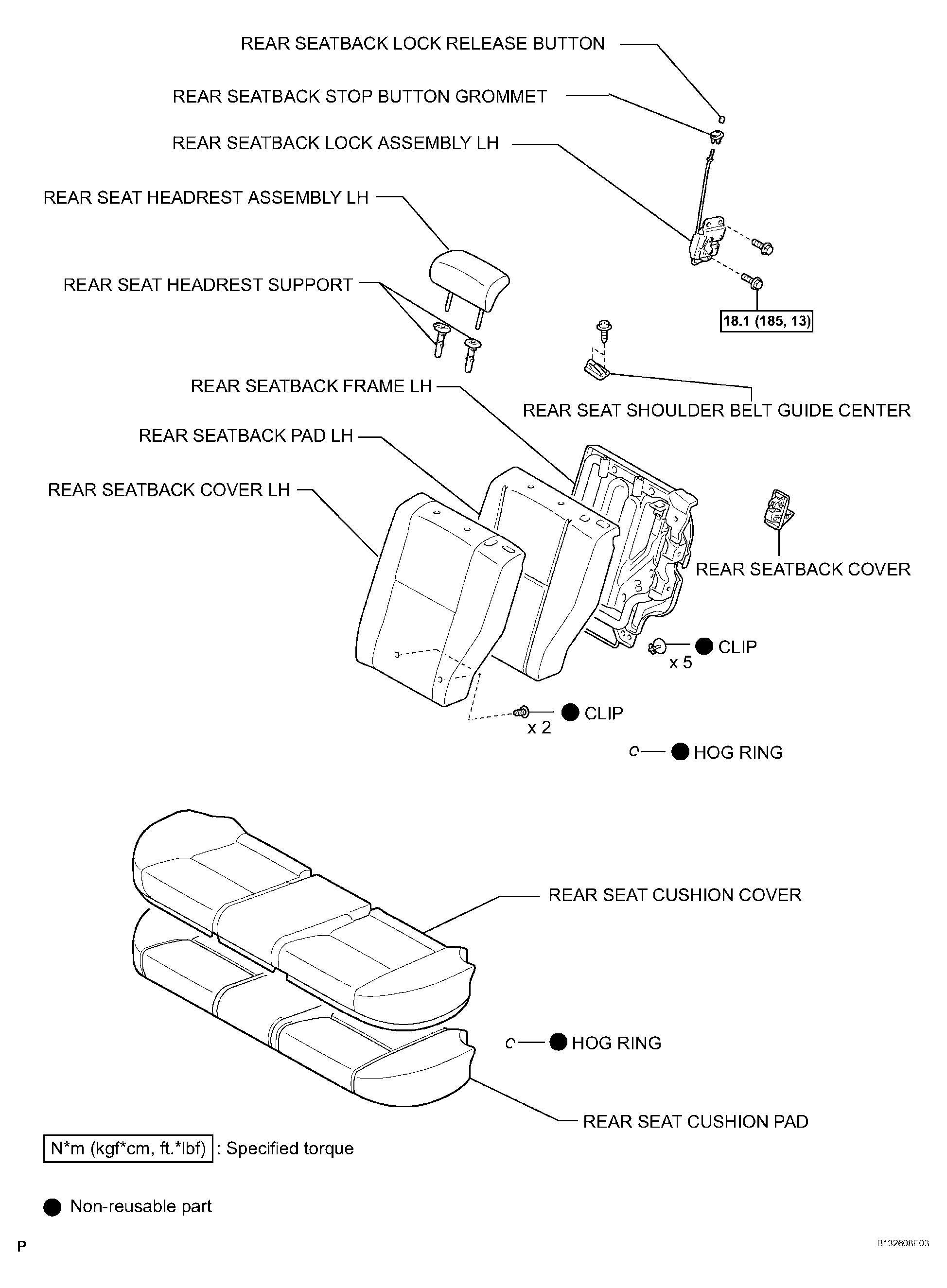 REAR SEATBACK LOCK RELEASE BUTTON

REAR SEATBACK STOP BUTTON GROMMET

REAR SEATBACK LOCK ASSEMBLY LH

REAR SEAT HEADREST ASSEMBLY LH

REAR SEAT HEADREST SUPPORT

18.1 (185, 13)

REAR SEATBACK FRAME LH

REAR SEAT SHOULDER BELT GUIDE CENTER

REAR SEATBACK PAD LH

REAR SEATBACK COVER LH

REAR SEATBACK COVER

CLIP

x 5

CLIP

x 2

HOG RING

REAR SEAT CUSHION COVER

HOG RING

REAR SEAT CUSHION PAD

N*m (kgf*cm, ft.*lbf) : Specified torque

Non-reusable part

P

B132608E03