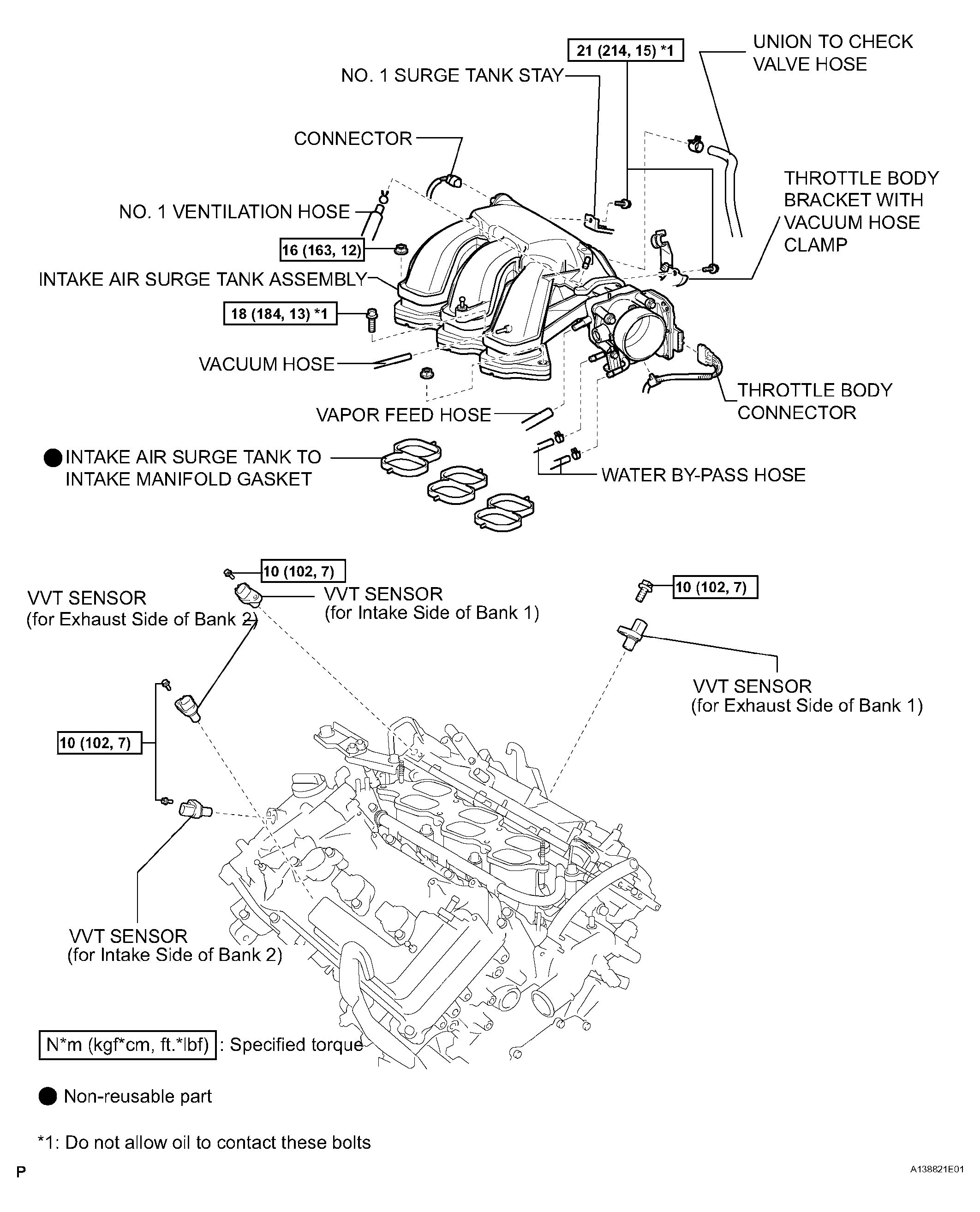 21 (214, 15) *1

UNION TO CHECK VALVE HOSE

NO. 1 SURGE TANK STAY

CONNECTOR

THROTTLE BODY BRACKET WITH VACUUM HOSE CLAMP

NO. 1 VENTILATION HOSE

16 (163, 12)

INTAKE AIR SURGE TANK ASSEMBLY

18 (184, 13) *1

VACUUM HOSE

THROTTLE BODY CONNECTOR

VAPOR FEED HOSE

INTAKE AIR SURGE TANK TO INTAKE MANIFOLD GASKET

WATER BY-PASS HOSE

10 (102, 7)

VVT SENSOR (for Exhaust Side of Bank 2)

VVT SENSOR (for Intake Side of Bank 1)

10 (102, 7)

VVT SENSOR (for Exhaust Side of Bank 1)

10 (102, 7)

VVT SENSOR (for Intake Side of Bank 2)

N*m (kgf*cm, ft.*lbf) : Specified torque

Non-reusable part

*1: Do not allow oil to contact these bolts

P

A138821E01