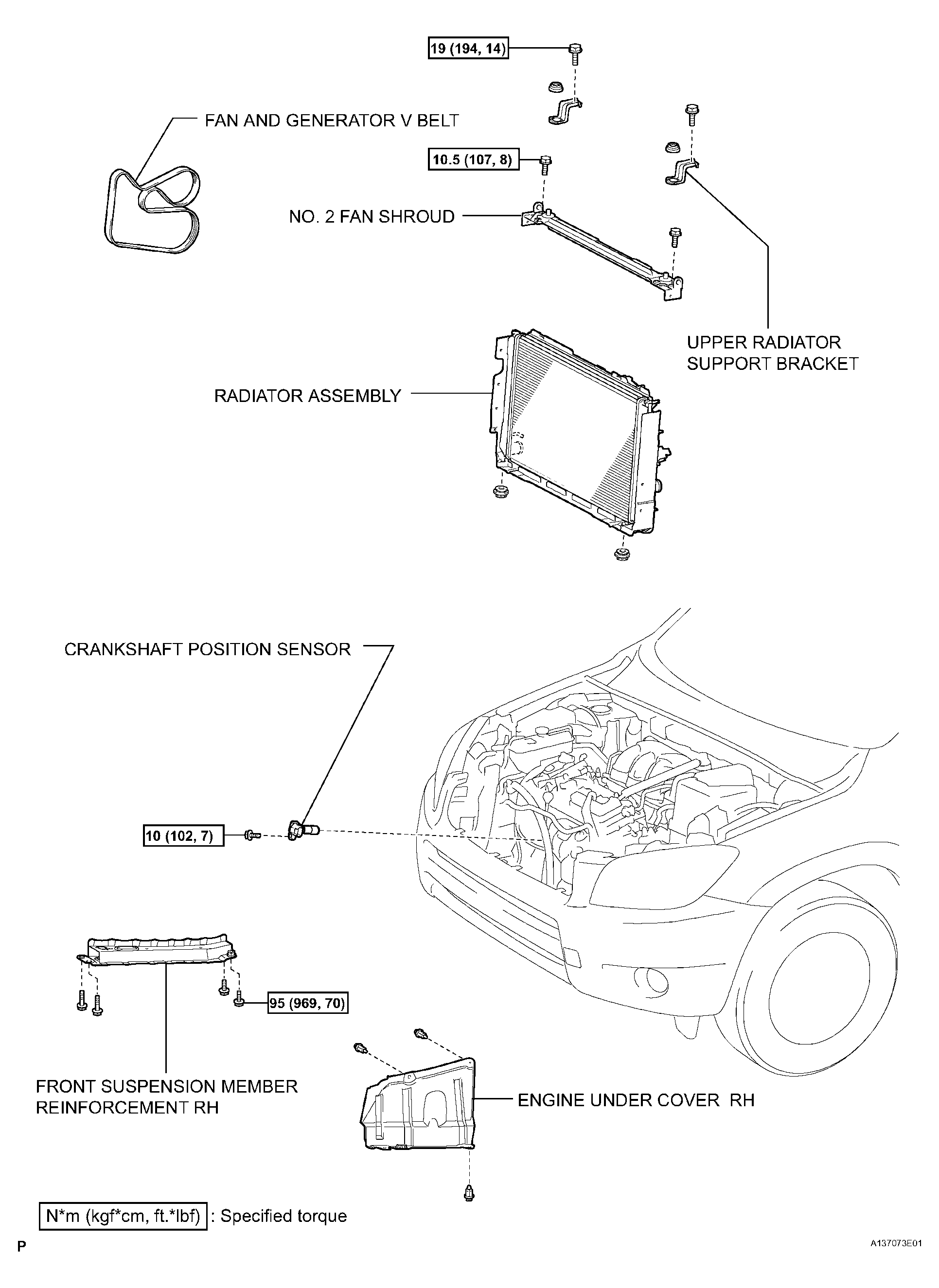 19 (194, 14)

FAN AND GENERATOR V BELT

10.5 (107, 8)

NO. 2 FAN SHROUD

UPPER RADIATOR SUPPORT BRACKET

RADIATOR ASSEMBLY

CRANKSHAFT POSITION SENSOR

10 (102, 7)

95 (969, 70)

FRONT SUSPENSION MEMBER REINFORCEMENT RH

ENGINE UNDER COVER RH

N*m (kgf*cm, ft.*lbf) : Specified torque

P

A137073E01