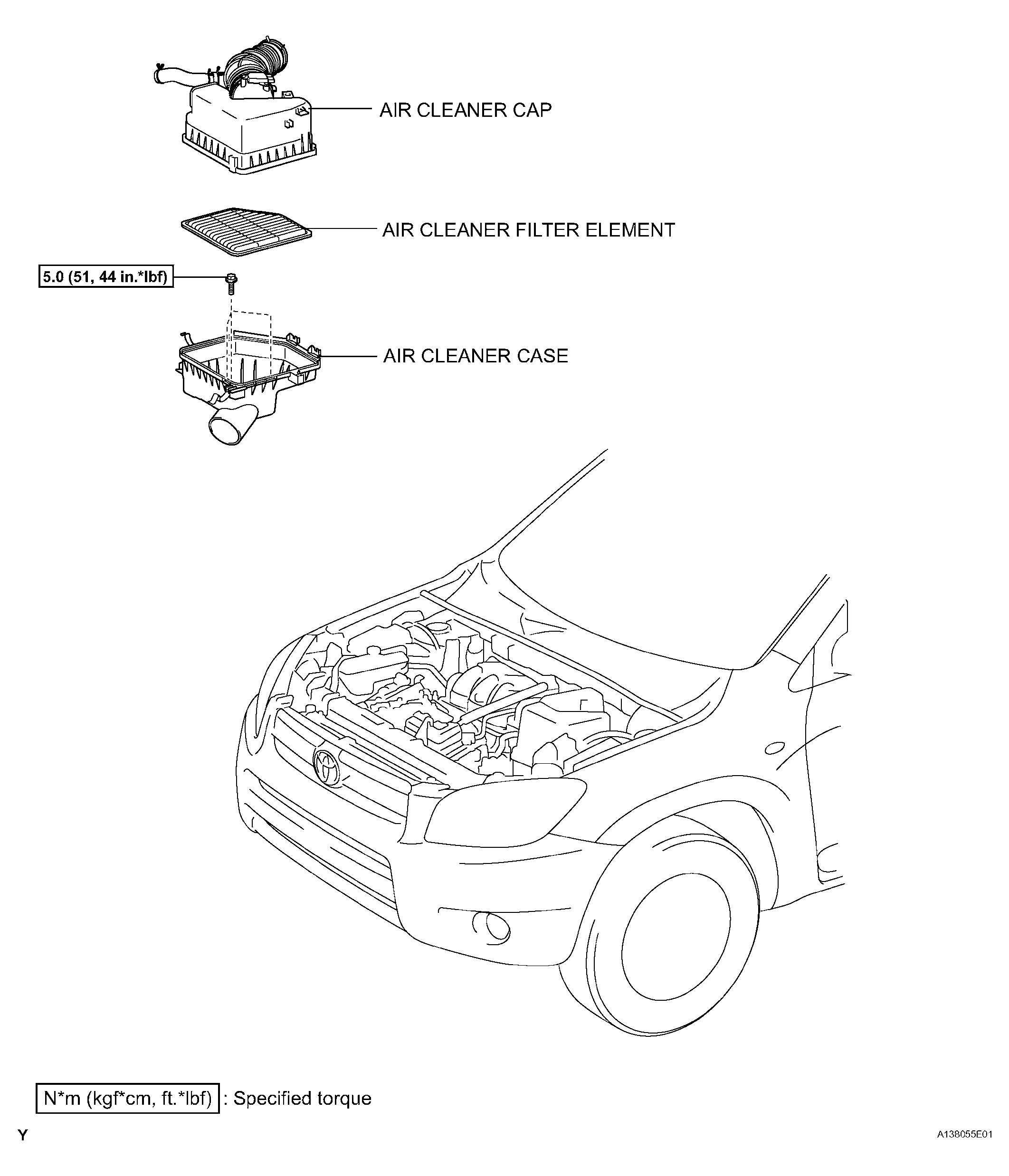 AIR CLEANER CAP

AIR CLEANER FILTER ELEMENT

5.0 (51, 44 in.*lbf)

AIR CLEANER CASE

N*m (kgf*cm, ft.*lbf) : Specified torque

Y

A138055E01