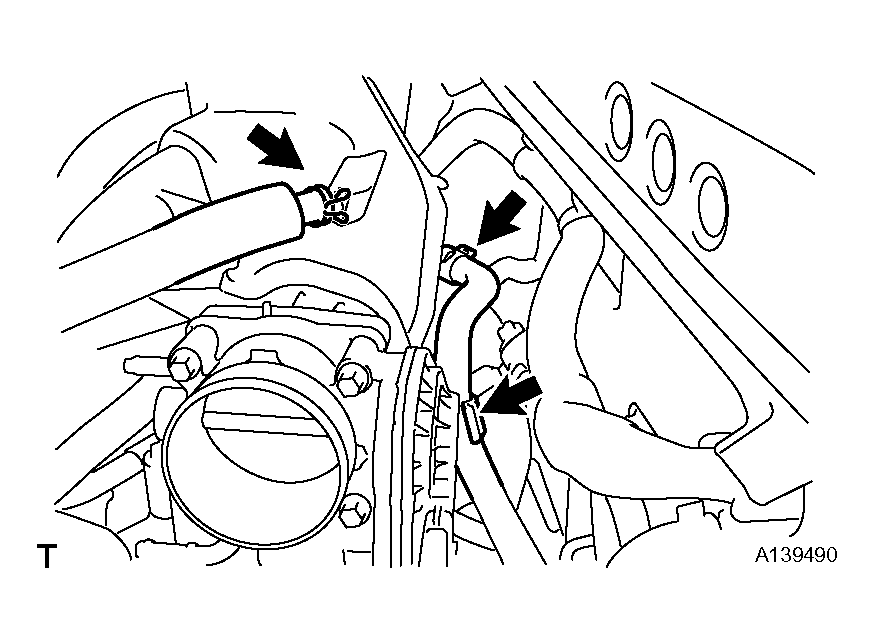 T

A139490