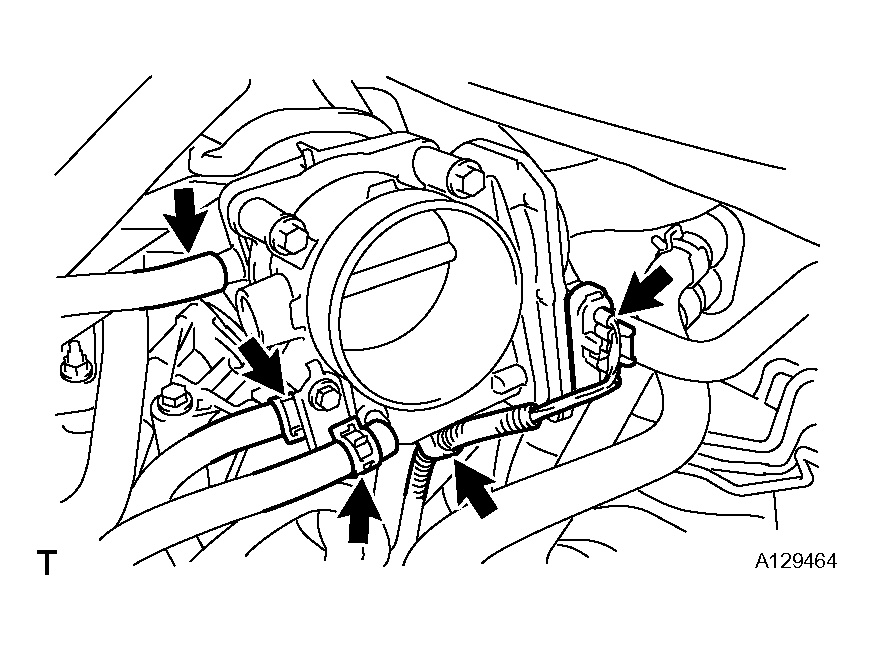 T

A129464