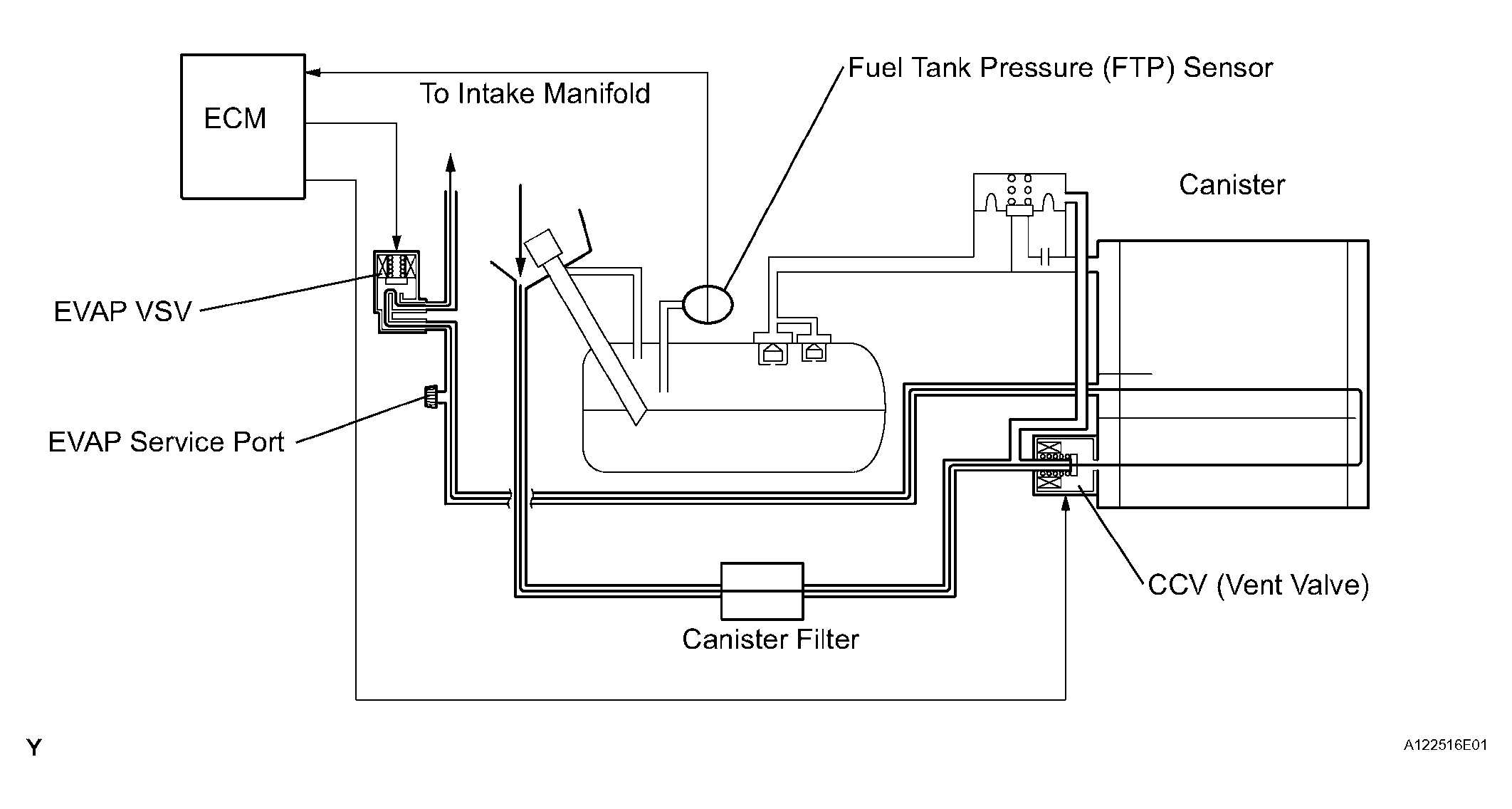 ECM

To Intake Manifold

Fuel Tank Pressure (FTP) Sensor

Canister

EVAP VSV

EVAP Service Port

CCV (Vent Valve)

Canister Filter

Y

A122516E01