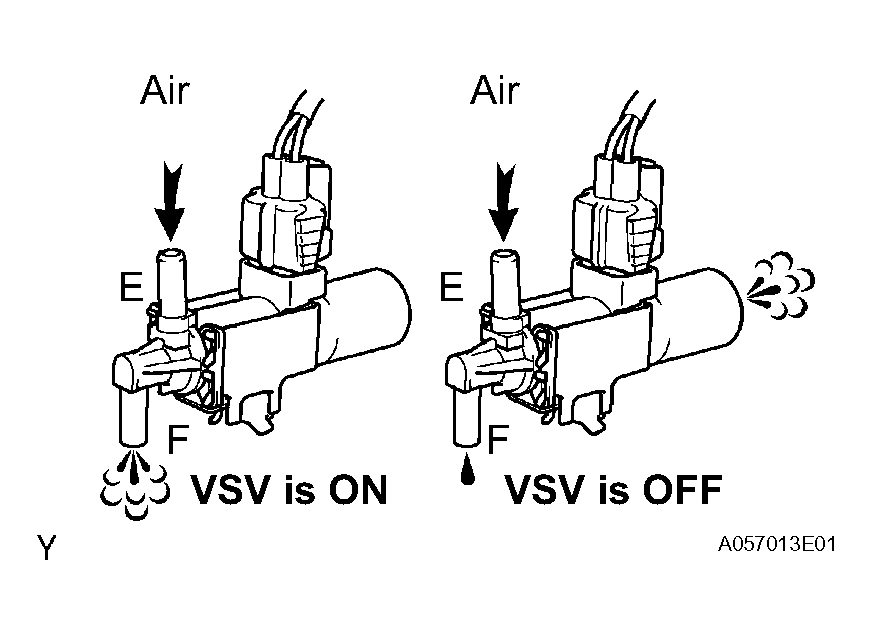 Air

E

F

VSV is ON

Air

E

F

VSV is OFF

Y

A057013E01