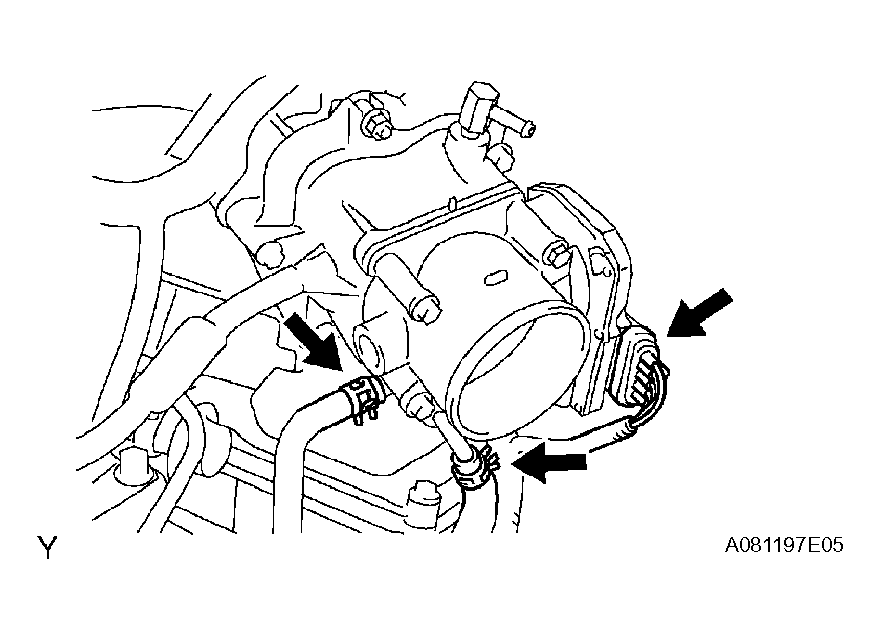 Y

A081197E05