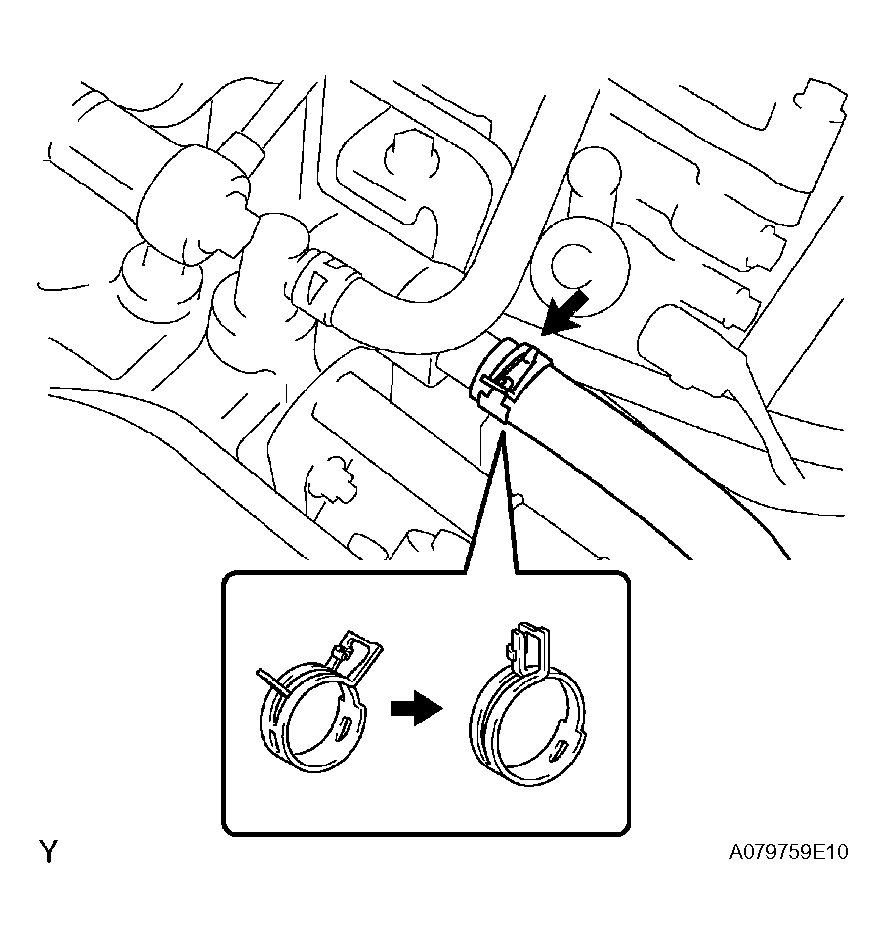 Y

A079759E10