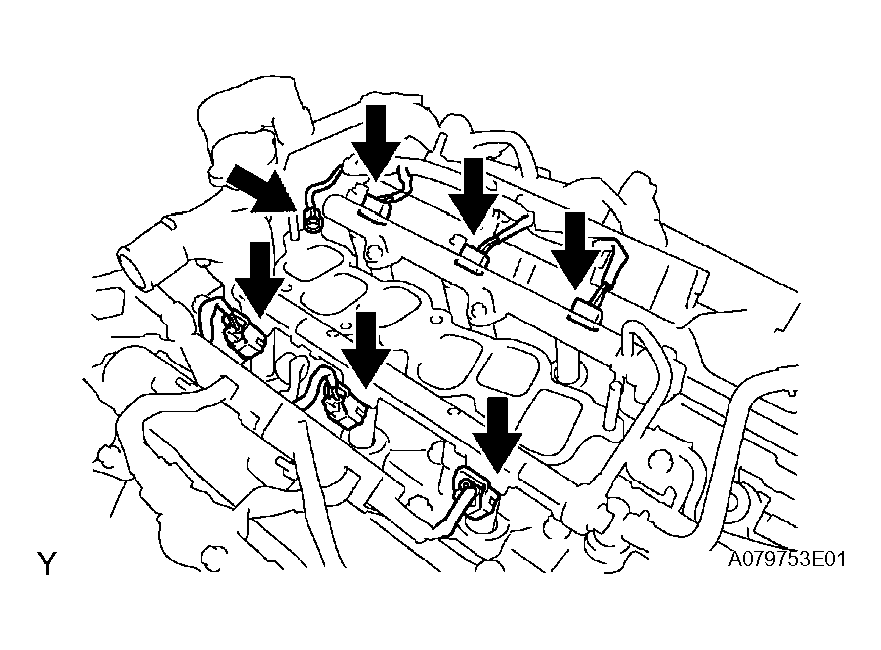 Y

A079753E01