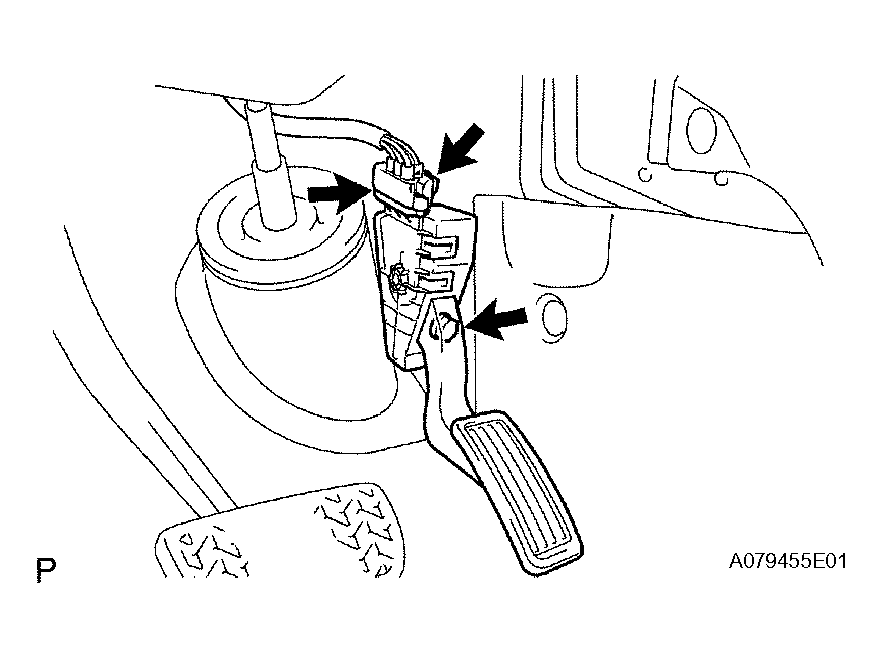 P

A079455E01