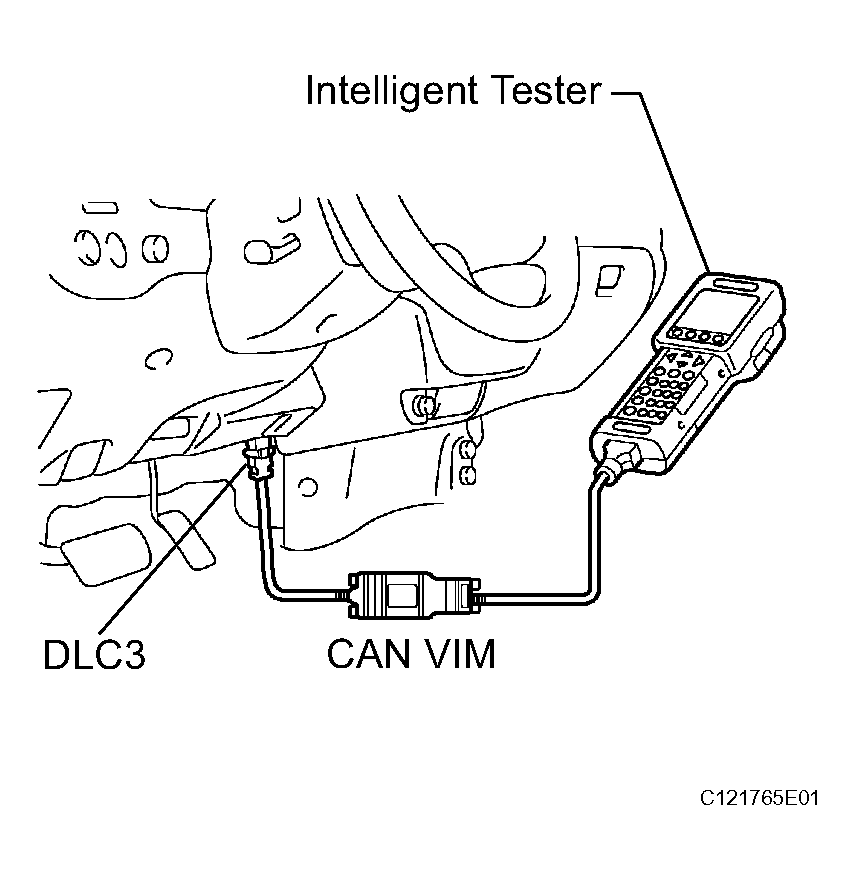 Intelligent Tester

DLC3

CAN VIM

C121765E01