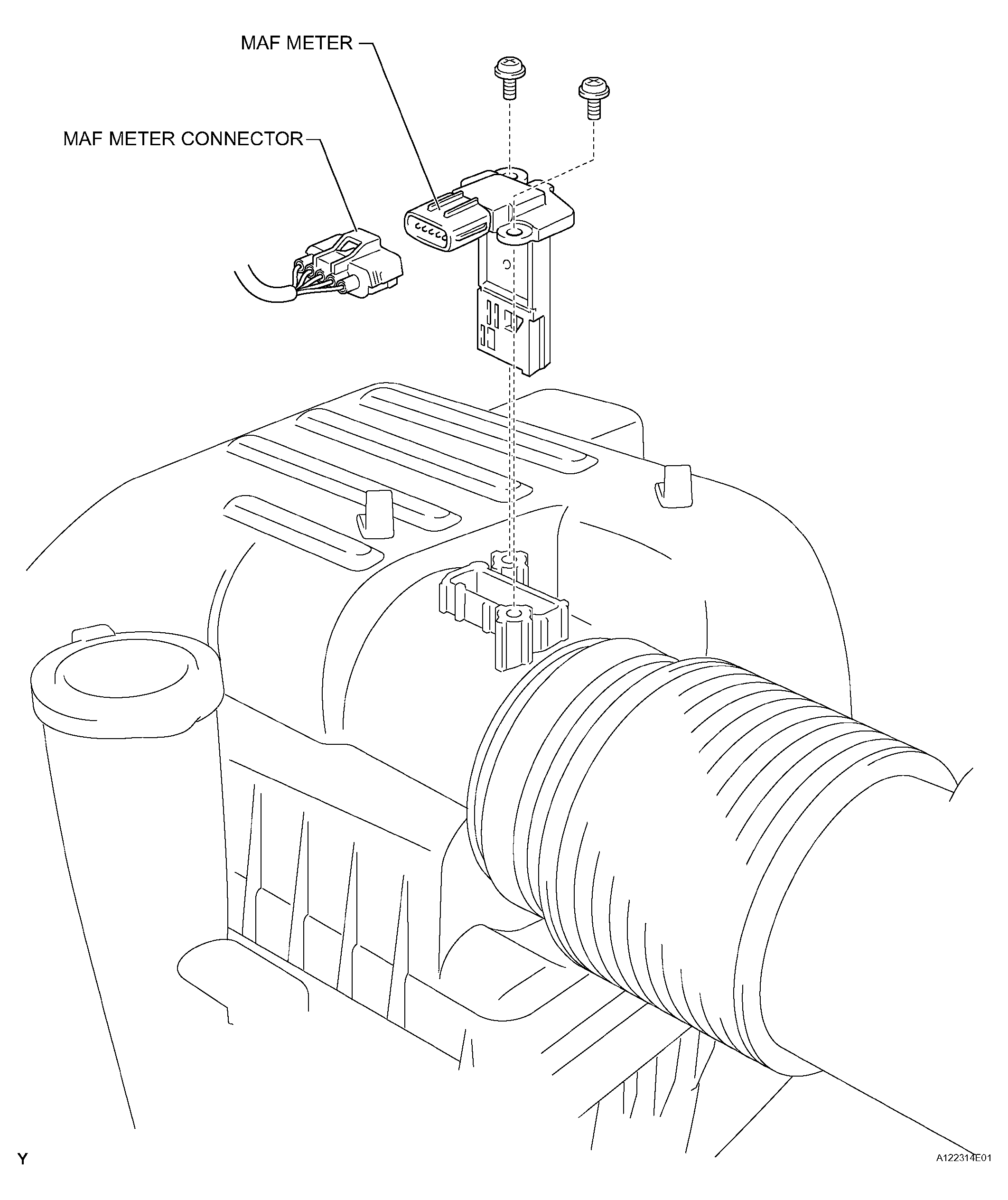 MAF METER

MAF METER CONNECTOR

Y

A122314E01