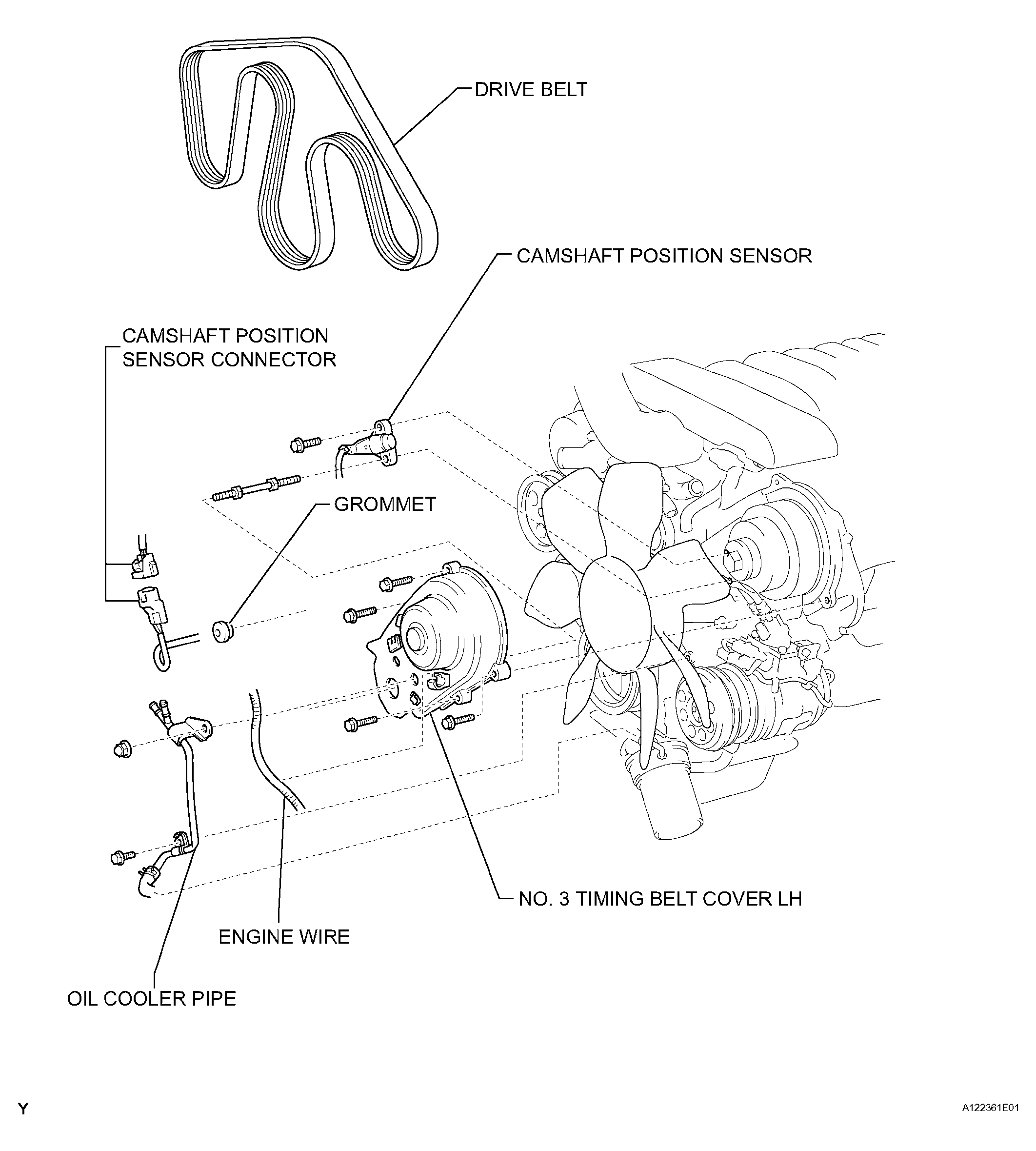 DRIVE BELT

CAMSHAFT POSITION SENSOR

CAMSHAFT POSITION SENSOR CONNECTOR

GROMMET

NO. 3 TIMING BELT COVER LH

ENGINE WIRE

OIL COOLER PIPE

Y

A122361E01