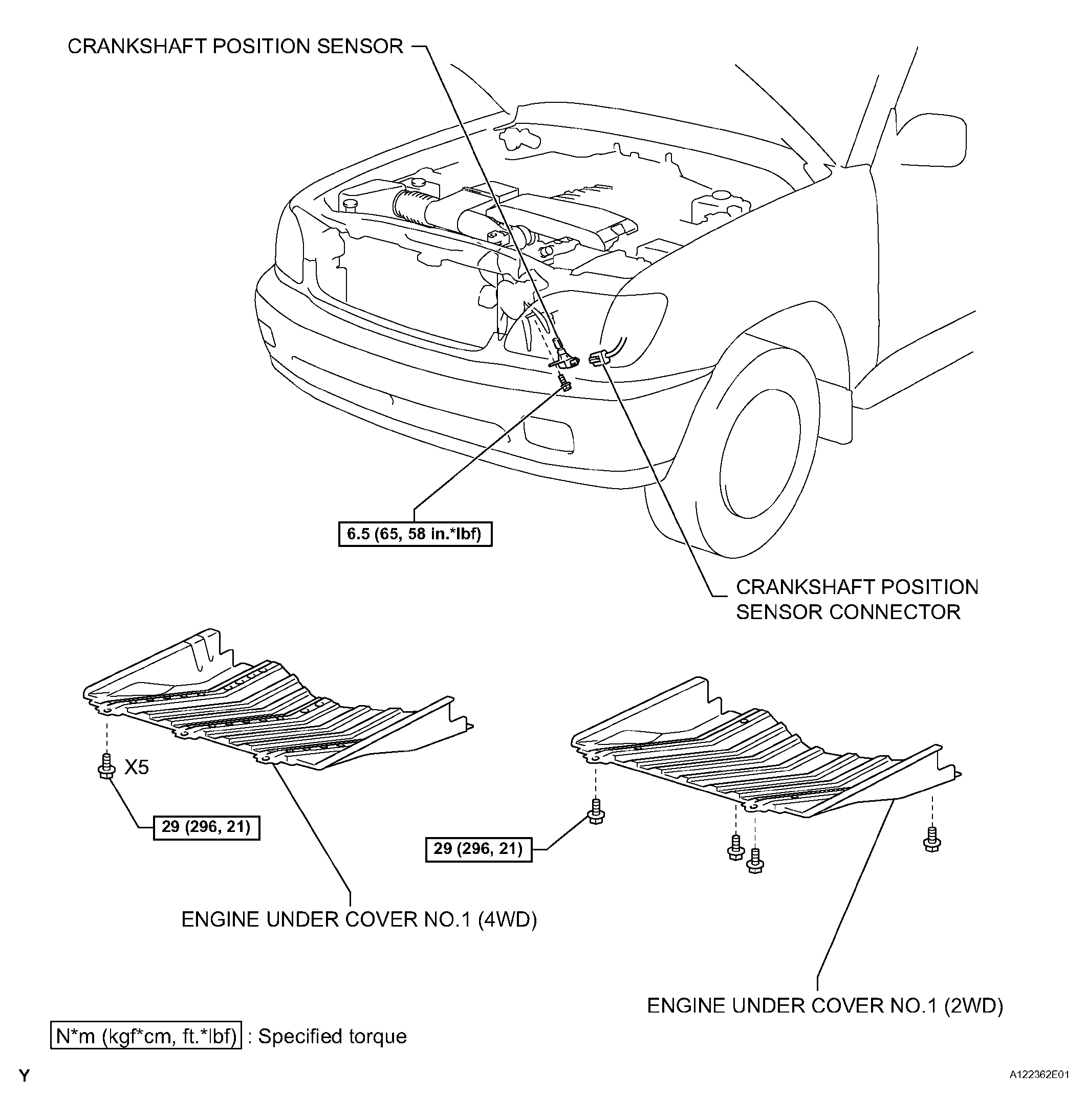 CRANKSHAFT POSITION SENSOR

6.5 (65, 58 in.*lbf)

CRANKSHAFT POSITION SENSOR CONNECTOR

X5

29 (296, 21)

29 (296, 21)

ENGINE UNDER COVER NO.1 (4WD)

ENGINE UNDER COVER NO.1 (2WD)

N*m (kgf*cm, ft.*lbf) : Specified torque

Y

A122362E01