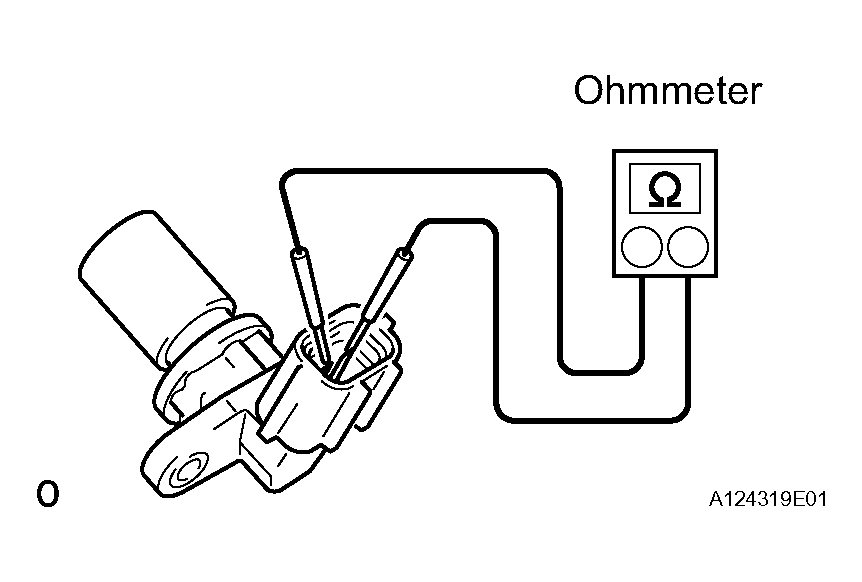 Ohmmeter

Ω

O

A124319E01