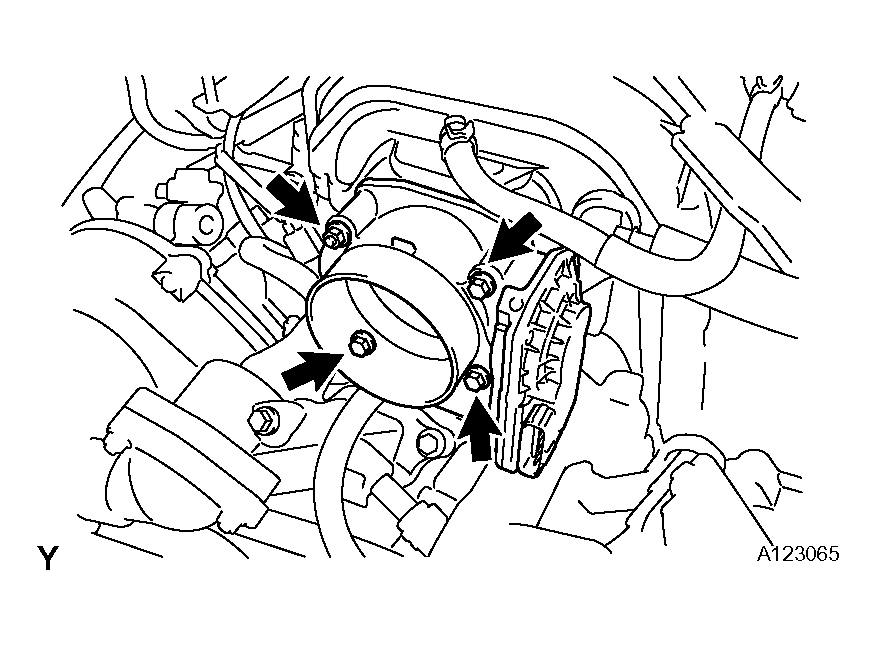 C

Y

A123065