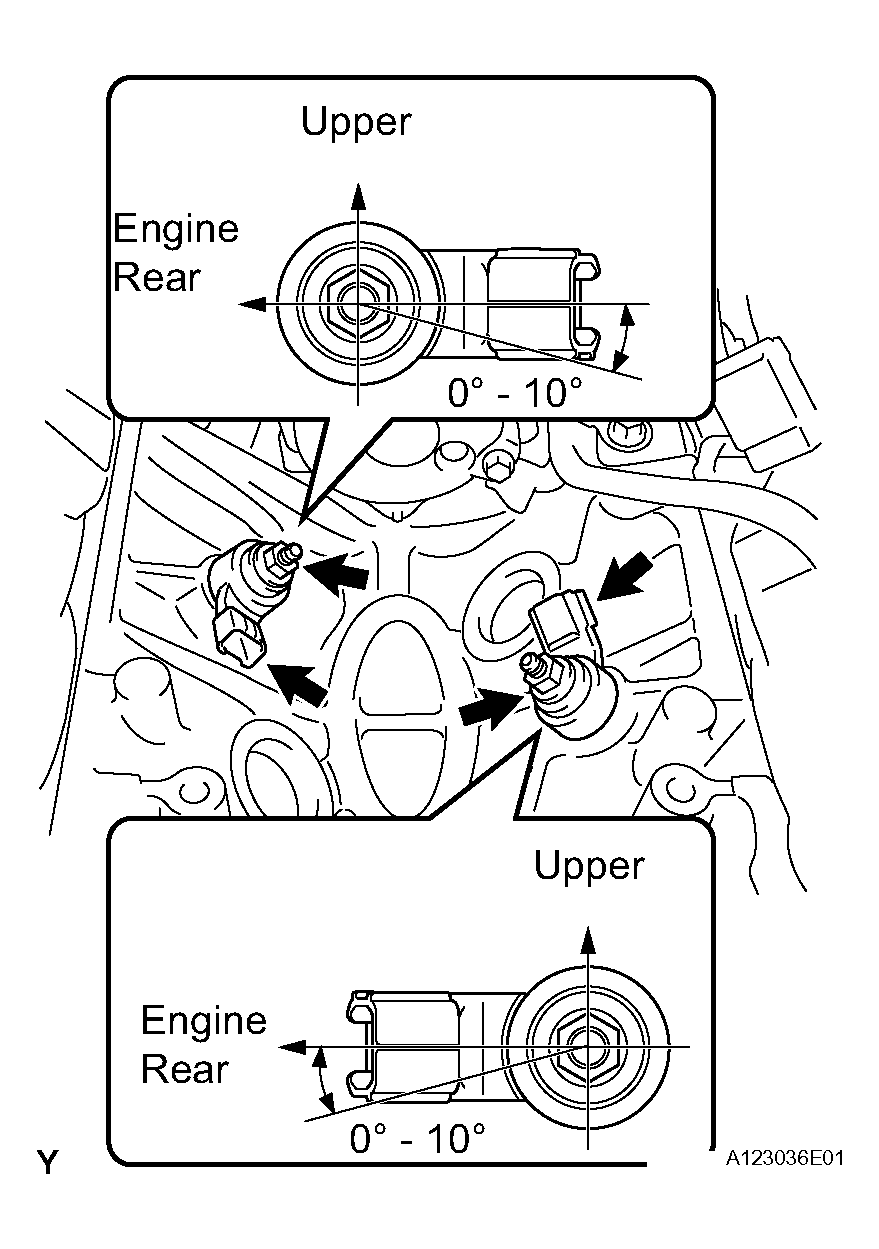 Upper

Engine Rear

0° - 10°

Upper

Engine Rear

0° - 10°

Y

A123036E01