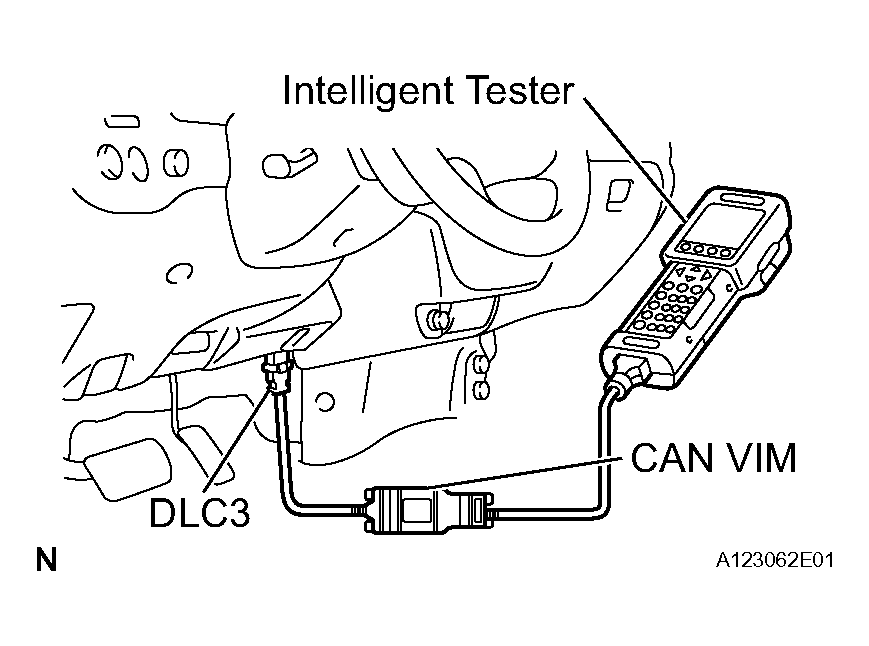 Intelligent Tester

CAN VIM

DLC3

N

A123062E01