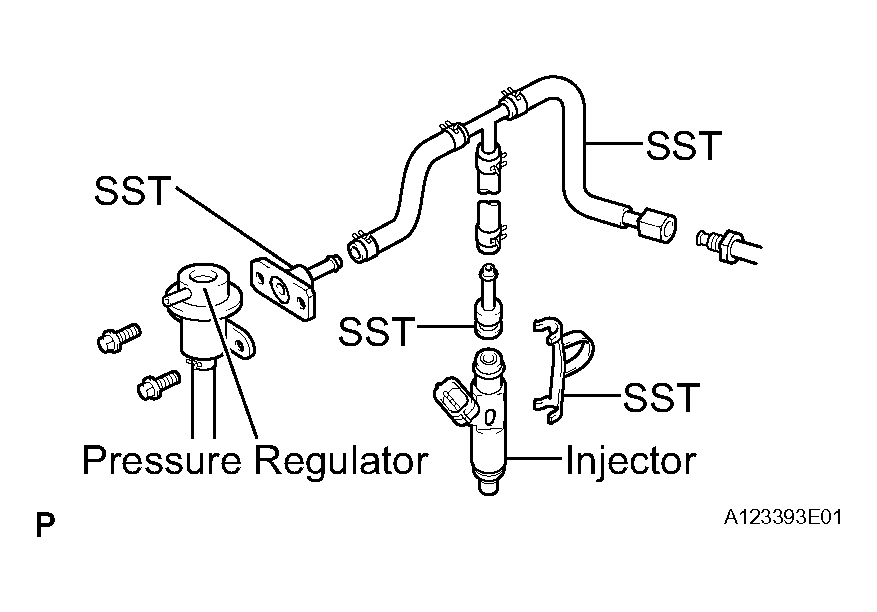 SST

SST

SST

SST

Pressure Regulator

Injector

P

A123393E01