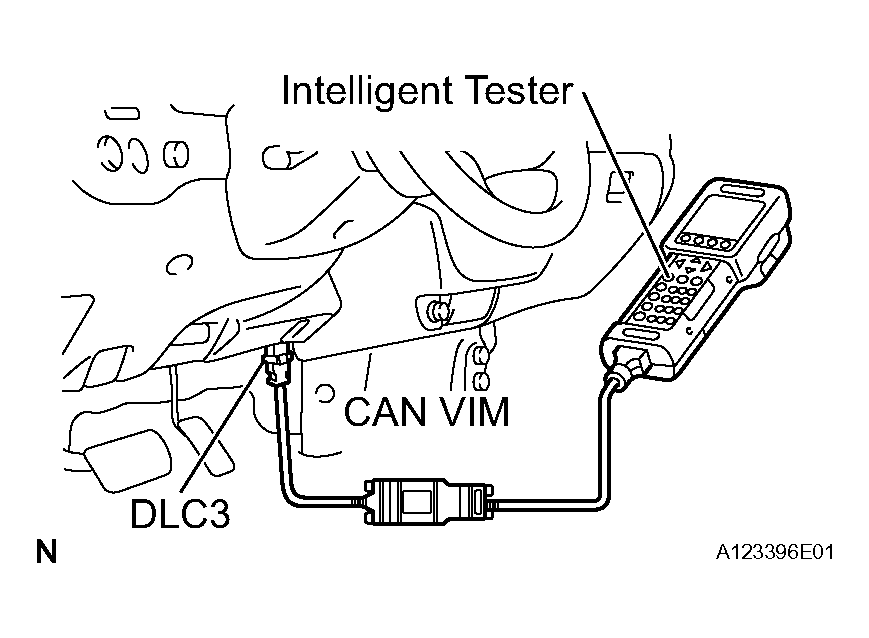 Intelligent Tester

CAN VIM

DLC3

N

A123396E01