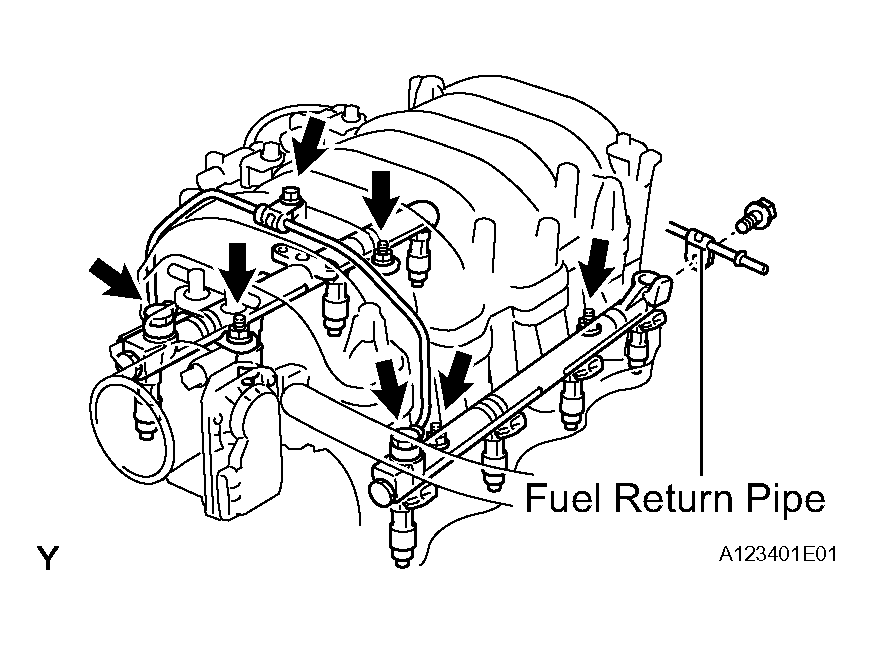 Fuel Return Pipe

Y

A123401E01