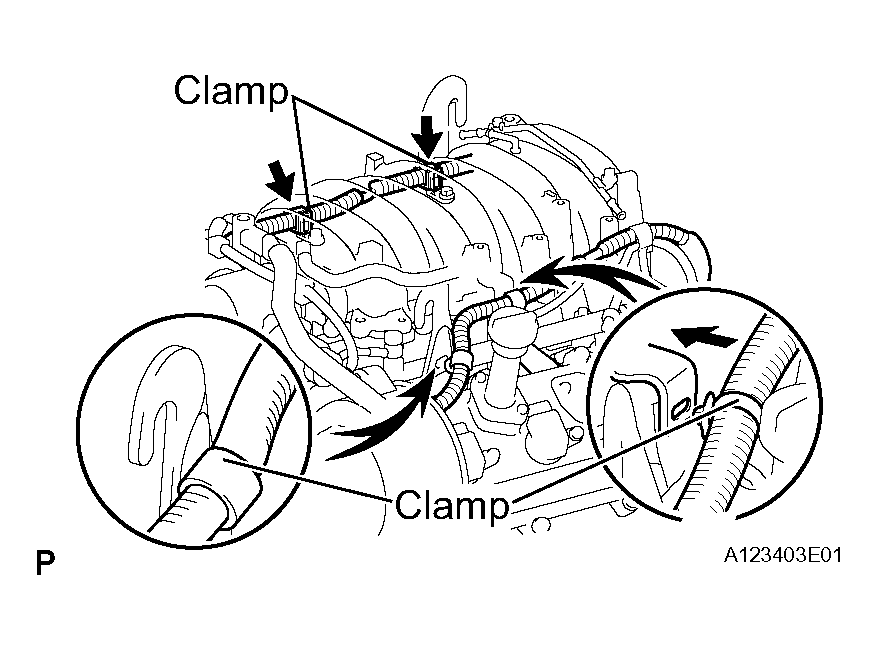 Clamp

Clamp

P

A123403E01