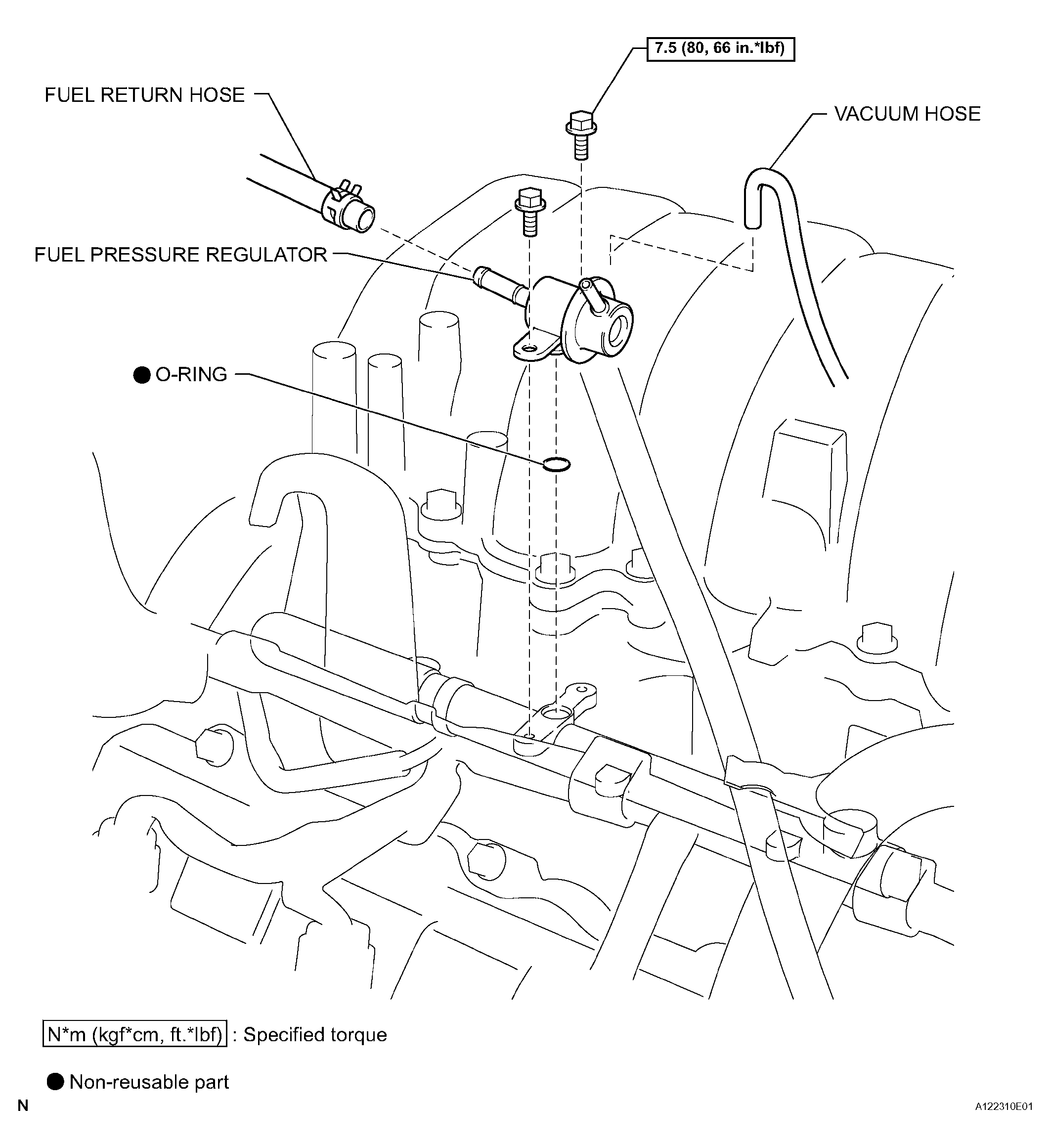 7.5 (80, 66 in.*lbf)

FUEL RETURN HOSE

VACUUM HOSE

FUEL PRESSURE REGULATOR

● O-RING

N*m (kgf*cm, ft.*lbf) : Specified torque

● Non-reusable part

N

A122310E01