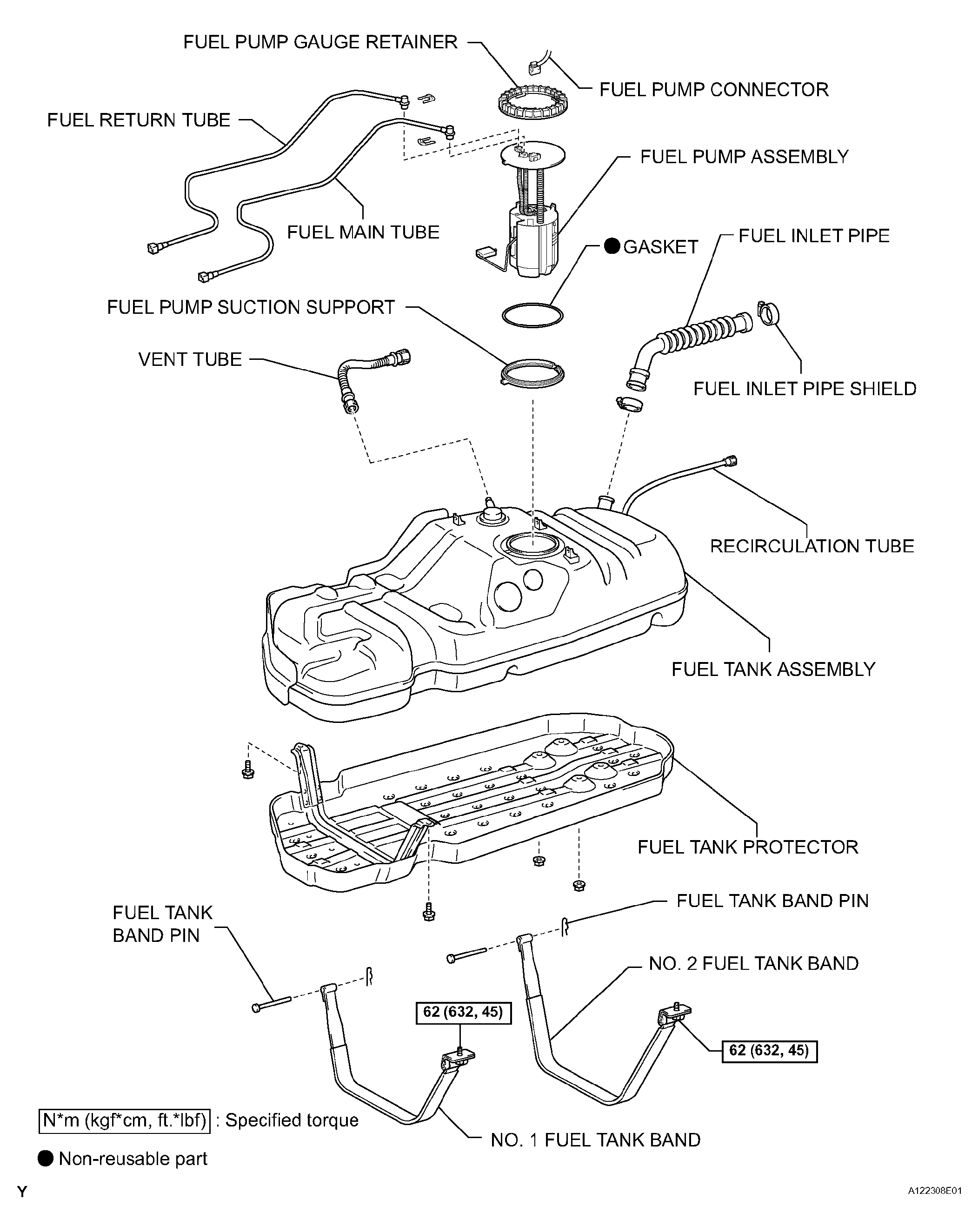 FUEL PUMP GAUGE RETAINER

FUEL PUMP CONNECTOR

FUEL RETURN TUBE

FUEL PUMP ASSEMBLY

FUEL MAIN TUBE

● GASKET

FUEL INLET PIPE

FUEL PUMP SUCTION SUPPORT

VENT TUBE

FUEL INLET PIPE SHIELD

RECIRCULATION TUBE

FUEL TANK ASSEMBLY

FUEL TANK PROTECTOR

FUEL TANK BAND PIN

FUEL TANK BAND PIN

NO. 2 FUEL TANK BAND

62 (632, 45)

62 (632, 45)

N*m (kgf*cm, ft.*lbf) : Specified torque

NO. 1 FUEL TANK BAND

● Non-reusable part

Y

A122308E01