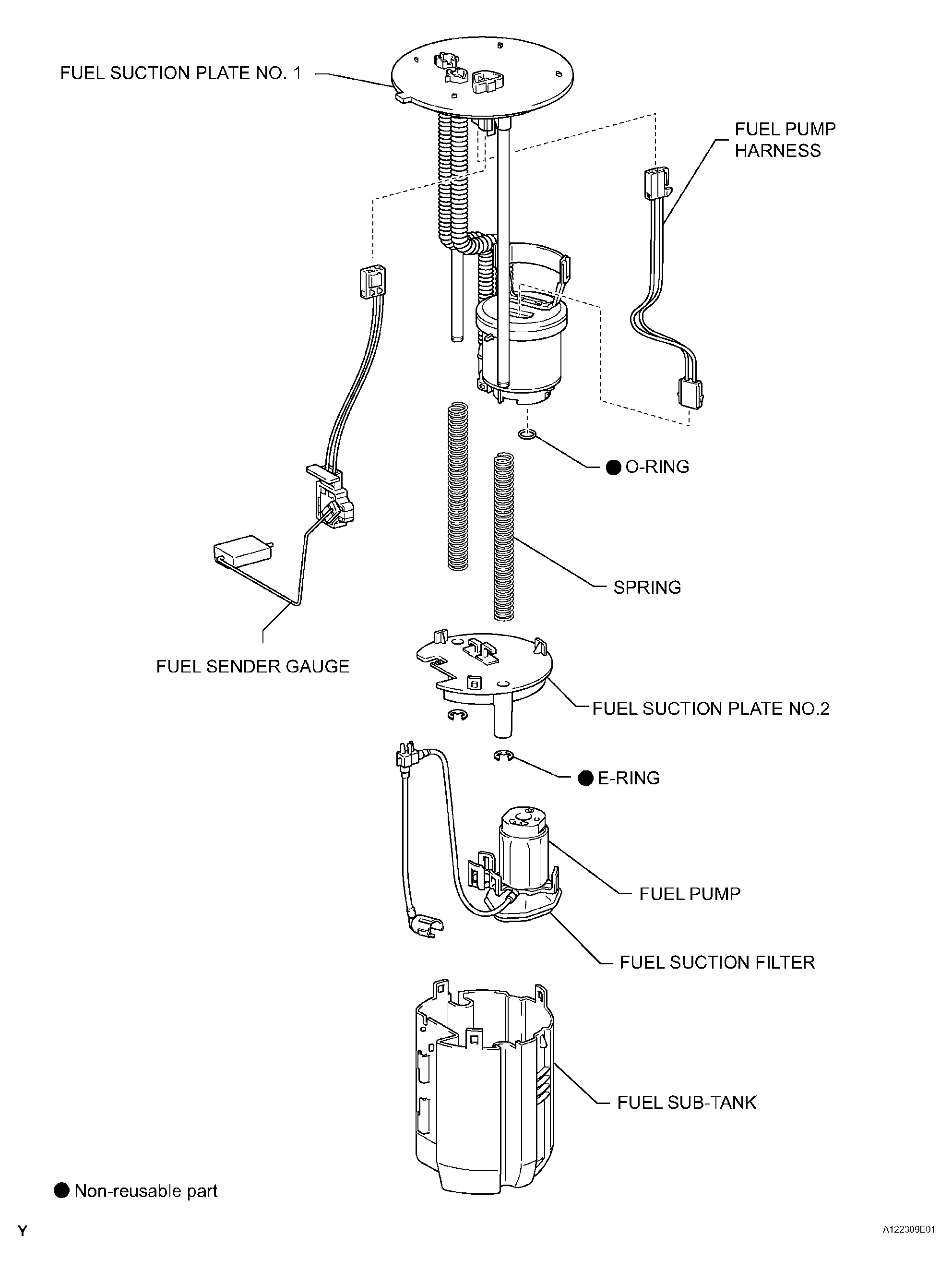 FUEL SUCTION PLATE NO. 1

FUEL PUMP HARNESS

● O-RING

SPRING

FUEL SENDER GAUGE

FUEL SUCTION PLATE NO.2

● E-RING

FUEL PUMP

FUEL SUCTION FILTER

FUEL SUB-TANK

● Non-reusable part

Y

A122309E01