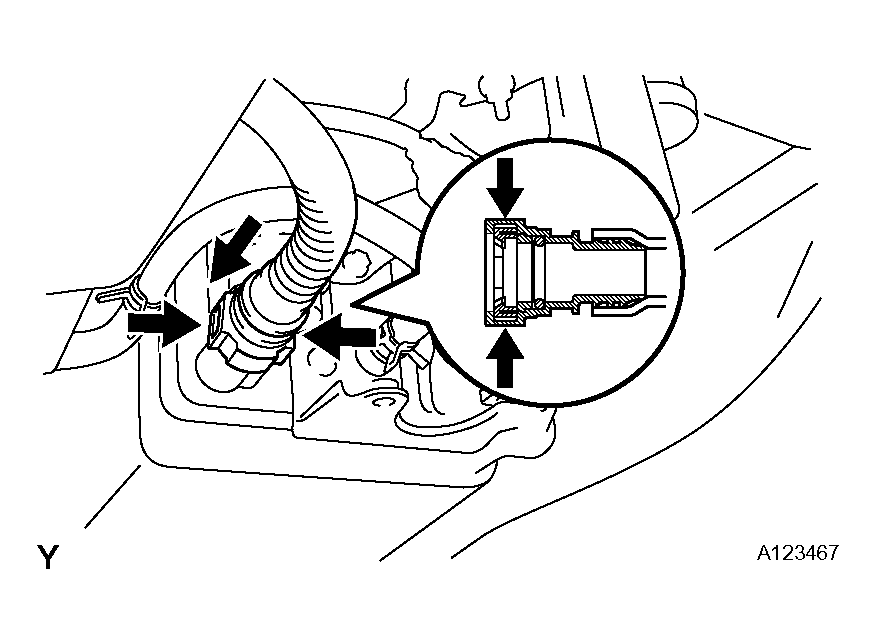 Y

A123467