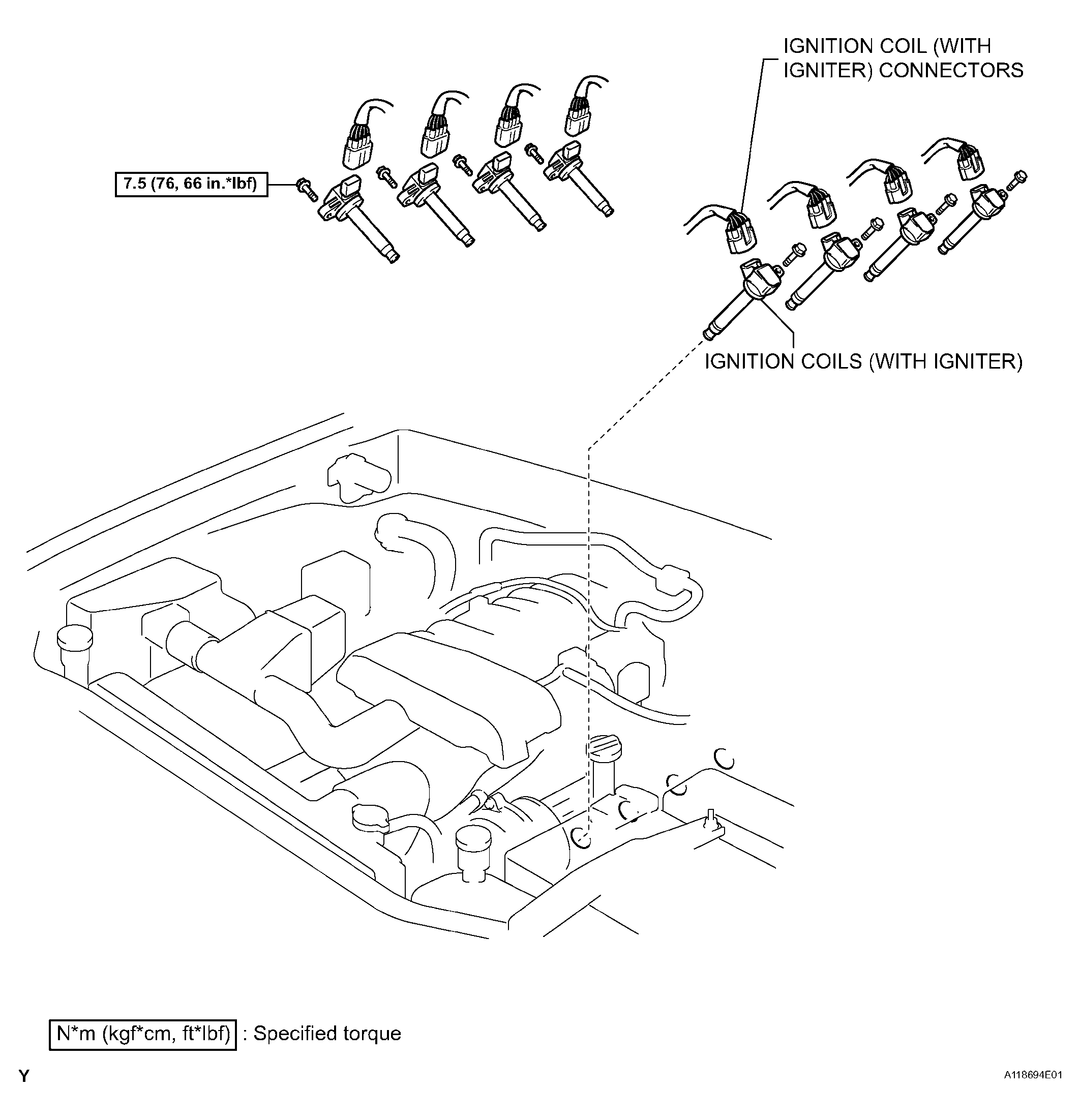 IGNITION COIL (WITH IGNITER) CONNECTORS

7.5 (76, 66 in.*lbf)

IGNITION COILS (WITH IGNITER)

N*m (kgf*cm, ft*lbf) : Specified torque

Y

A118694E01