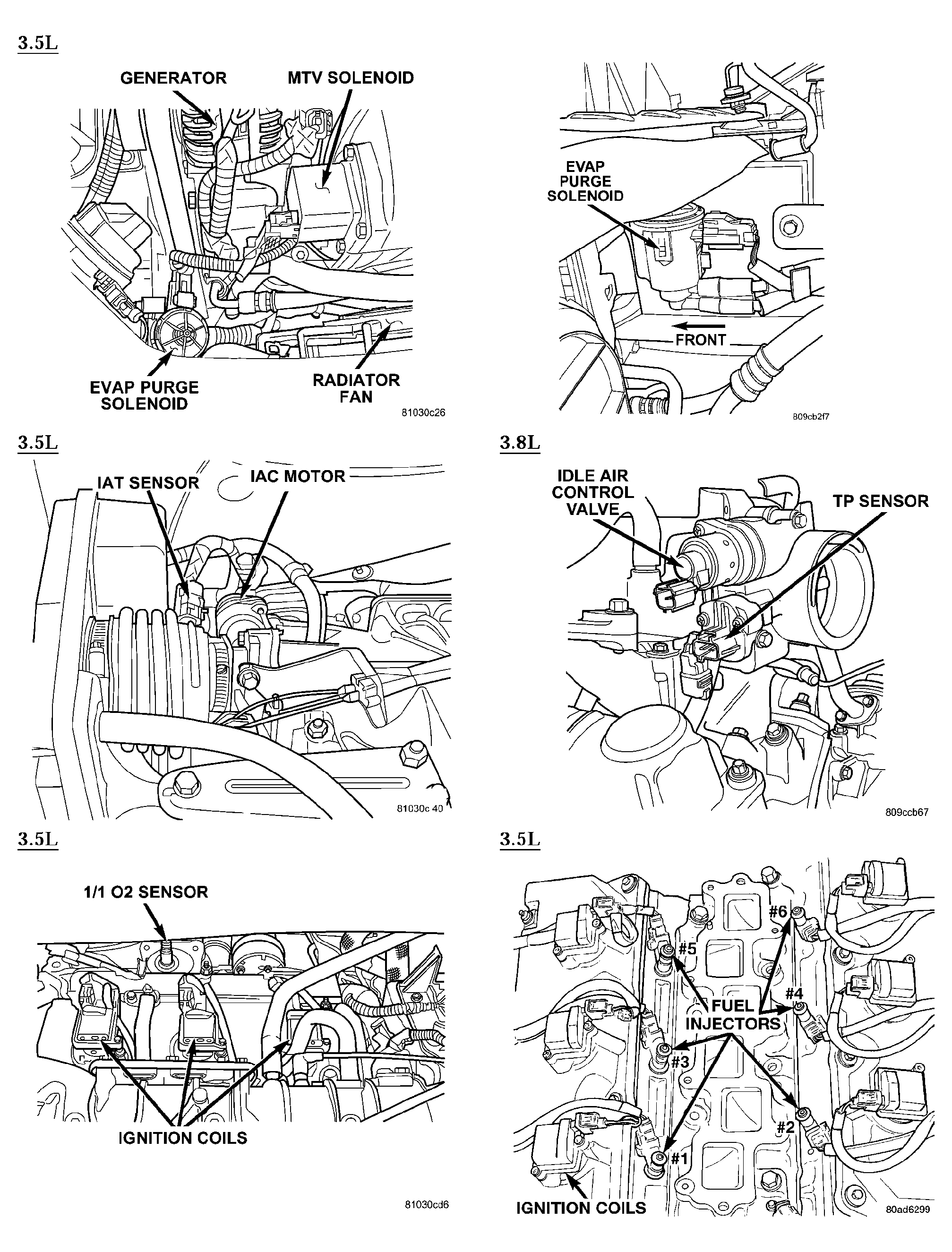 3.5L

GENERATOR
MTV SOLENOID
EVAP PURGE SOLENOID
RADIATOR FAN
81030c26

EVAP PURGE SOLENOID
FRONT
809cb2f7

3.5L

IAT SENSOR
IAC MOTOR
81030c 40

3.8L

IDLE AIR CONTROL VALVE
TP SENSOR
809ccb67

3.5L

1/1 O2 SENSOR
IGNITION COILS
81030cd6

3.5L

#6
#5
#4
FUEL INJECTORS
#3
#2
#1
IGNITION COILS
80ad6299