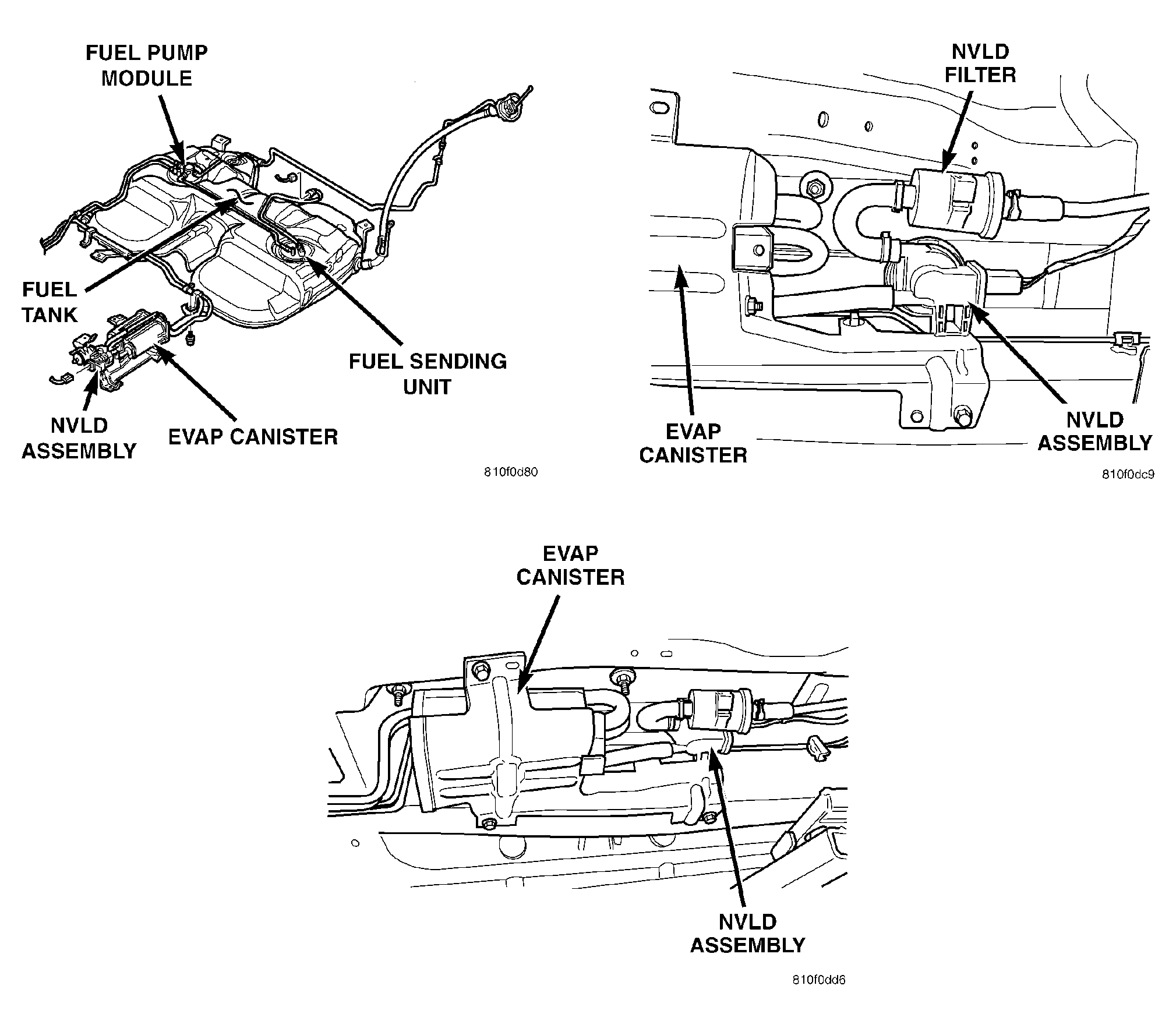 FUEL PUMP MODULE

FUEL TANK

FUEL SENDING UNIT

NVLD ASSEMBLY

EVAP CANISTER

810f0d80

NVLD FILTER

EVAP CANISTER

NVLD ASSEMBLY

810f0dc9

EVAP CANISTER

NVLD ASSEMBLY

810f0dd6