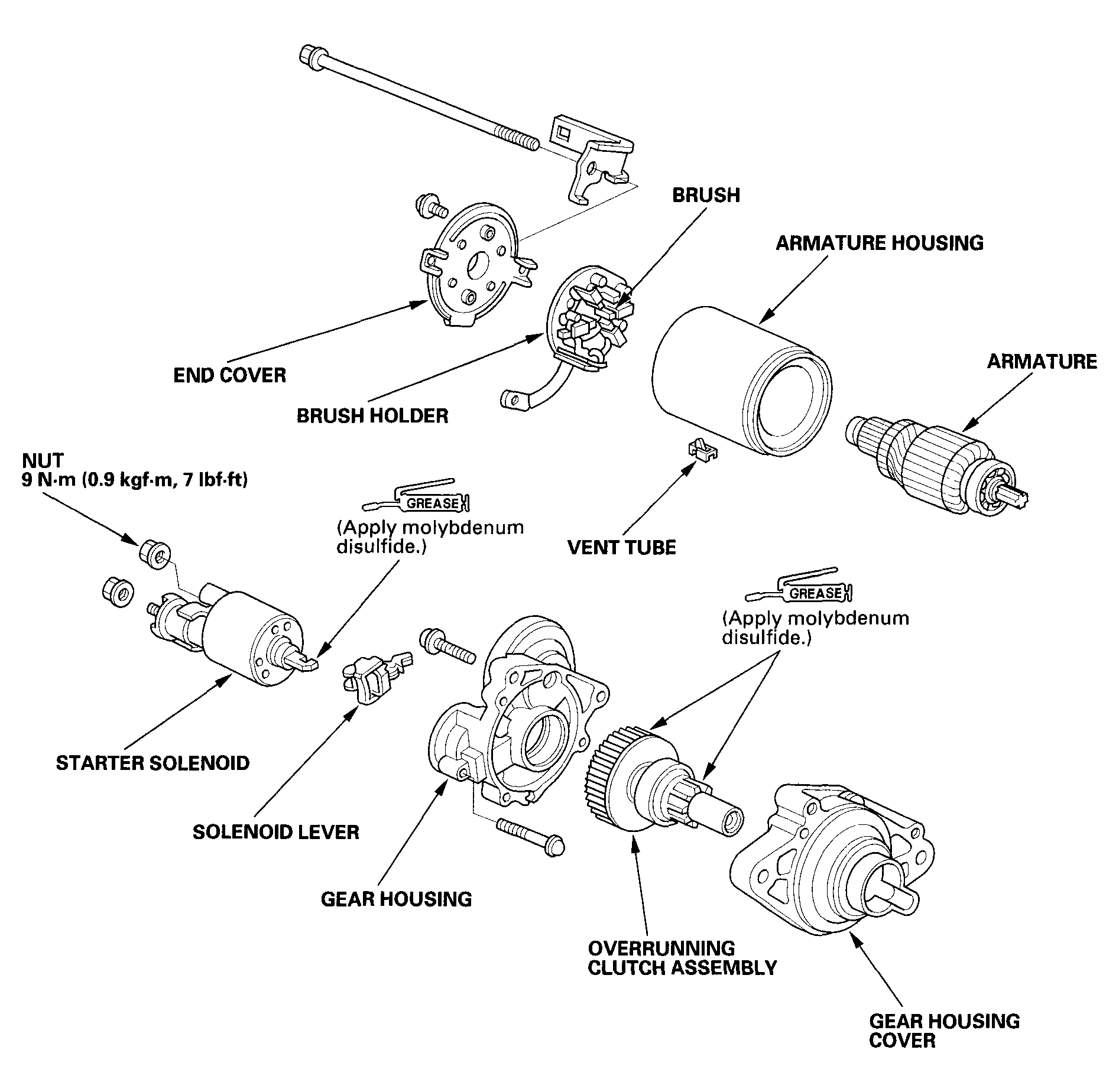 BRUSH

ARMATURE HOUSING

ARMATURE

END COVER

BRUSH HOLDER

NUT
9 N·m (0.9 kgf·m, 7 lbf·ft)

GREASE
(Apply molybdenum disulfide.)

VENT TUBE

GREASE
(Apply molybdenum disulfide.)

STARTER SOLENOID

SOLENOID LEVER

GEAR HOUSING

OVERRUNNING CLUTCH ASSEMBLY

GEAR HOUSING COVER